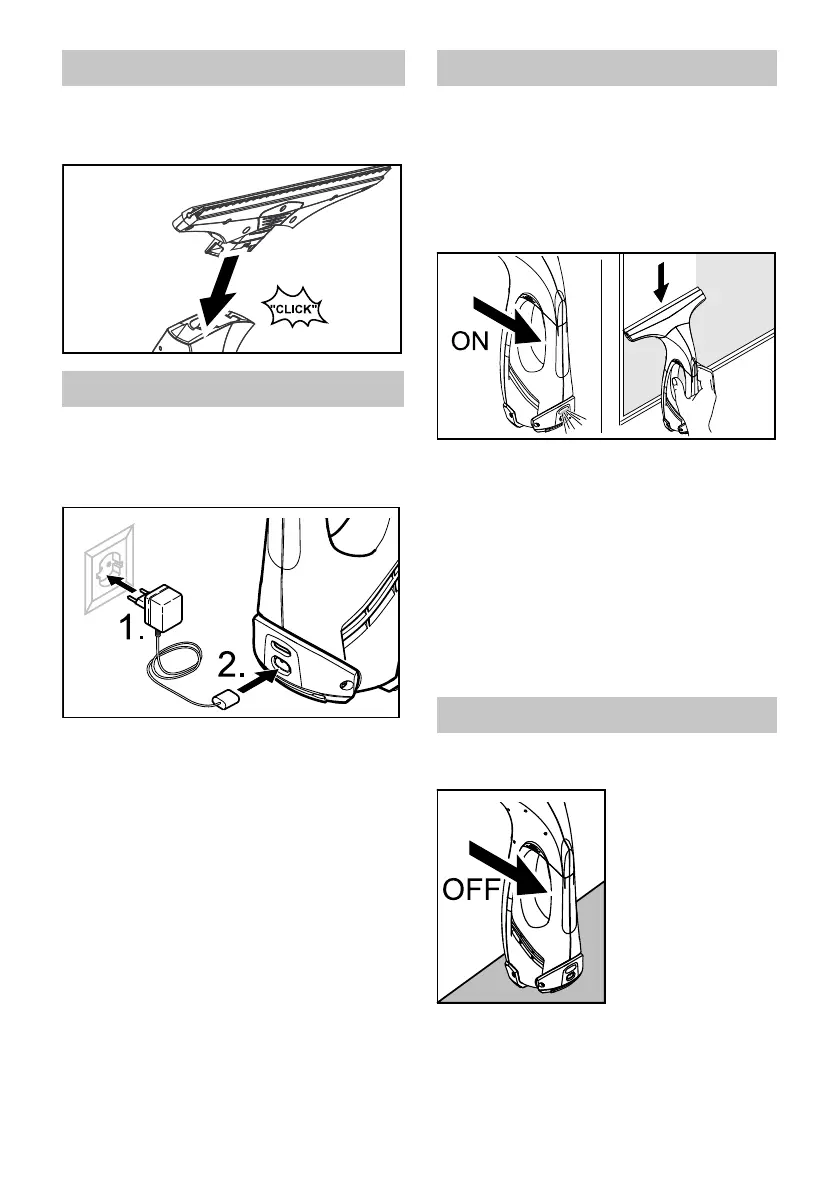 "CLICK"

1.

2.

ON

OFF