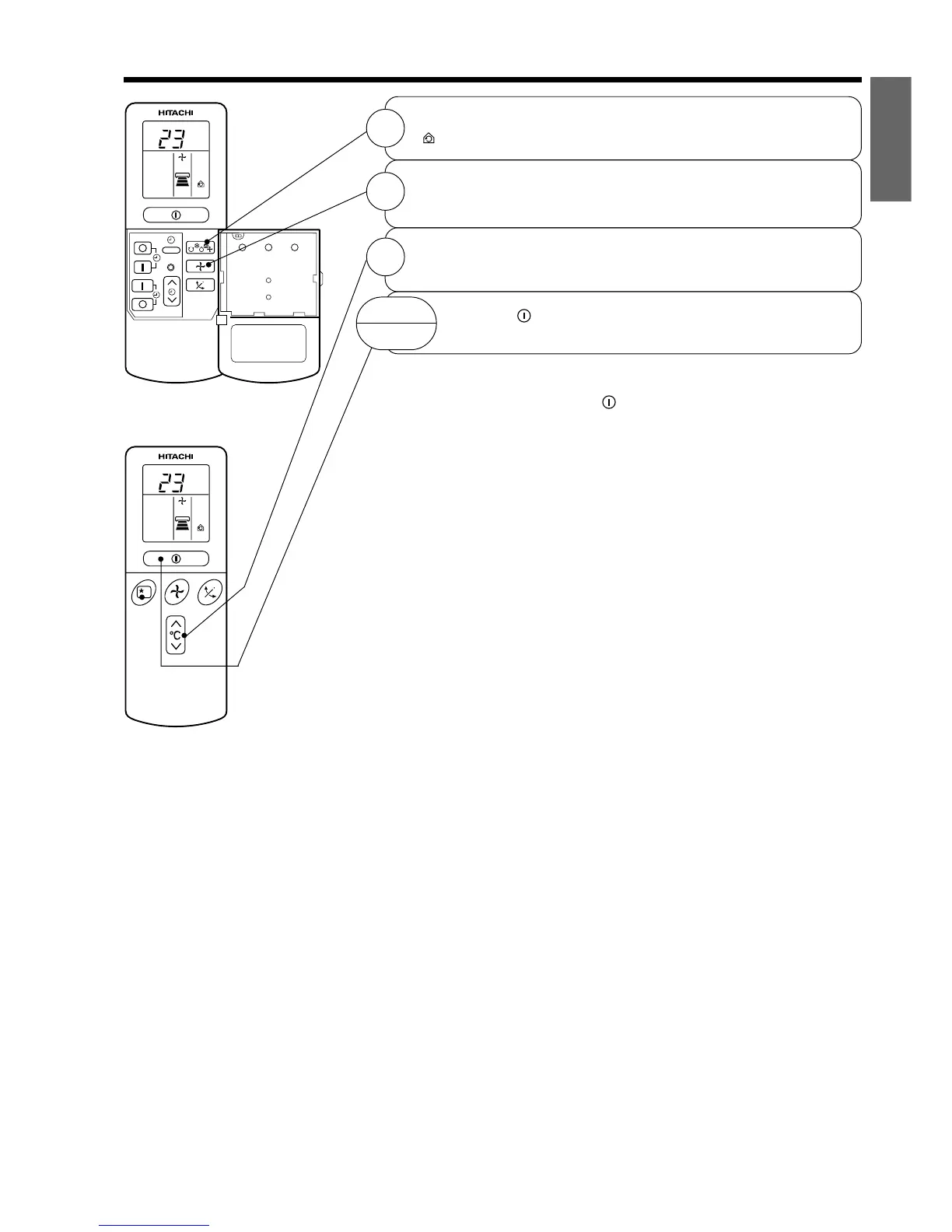 HITACHI

23

HITACHI

23

°C