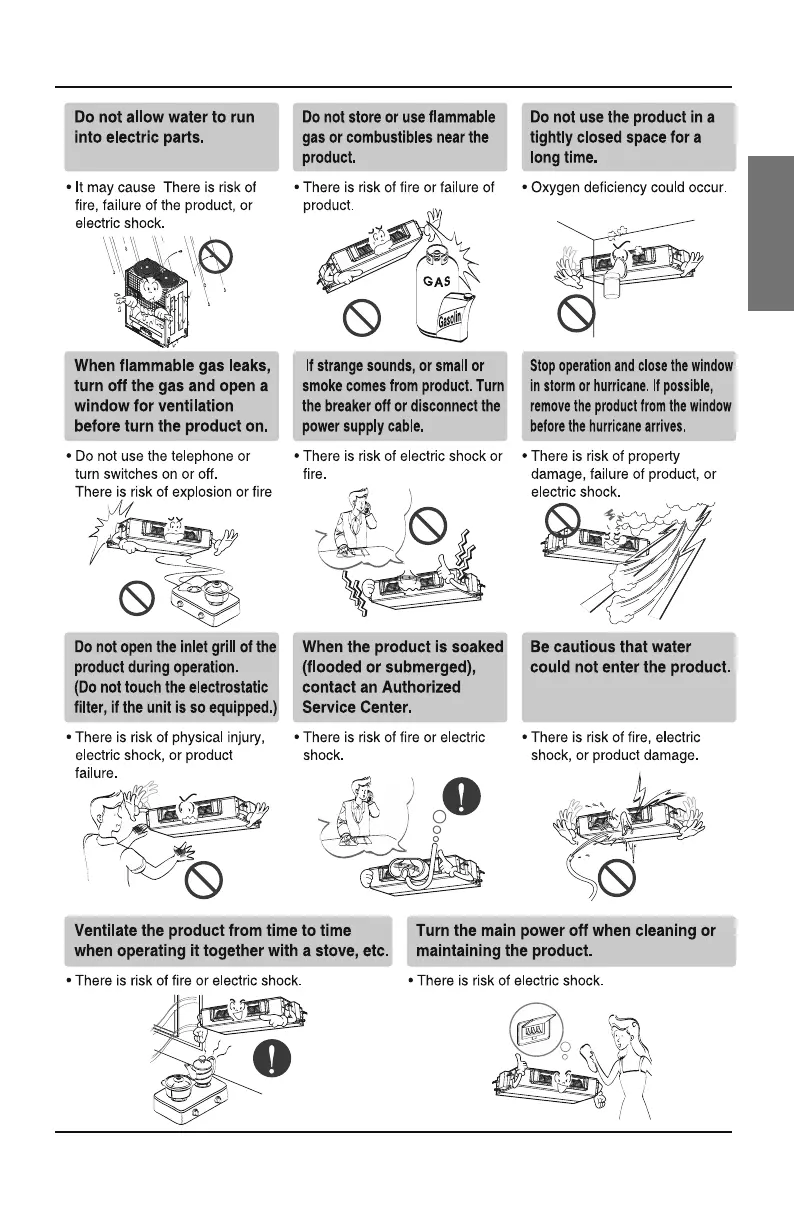 Do not allow water to run into electric parts.

• It may cause There is risk of fire, failure of the product, or electric shock.

Do not store or use flammable gas or combustibles near the product.

• There is risk of fire or failure of product.

GAS

Gasolin

Do not use the product in a tightly closed space for a long time.

• Oxygen deficiency could occur.

When flammable gas leaks, turn off the gas and open a window for ventilation before turn the product on.

• Do not use the telephone or turn switches on or off. There is risk of explosion or fire

If strange sounds, or small or smoke comes from product. Turn the breaker off or disconnect the power supply cable.

• There is risk of electric shock or fire.

Stop operation and close the window in storm or hurricane. If possible, remove the product from the window before the hurricane arrives.

• There is risk of property damage, failure of product, or electric shock.

Do not open the inlet grill of the product during operation. (Do not touch the electrostatic filter, if the unit is so equipped.)

• There is risk of physical injury, electric shock, or product failure.

When the product is soaked (flooded or submerged), contact an Authorized Service Center.

• There is risk of fire or electric shock.

Be cautious that water could not enter the product.

• There is risk of fire, electric shock, or product damage.

Ventilate the product from time to time when operating it together with a stove, etc.

• There is risk of fire or electric shock.

Turn the main power off when cleaning or maintaining the product.

• There is risk of electric shock.