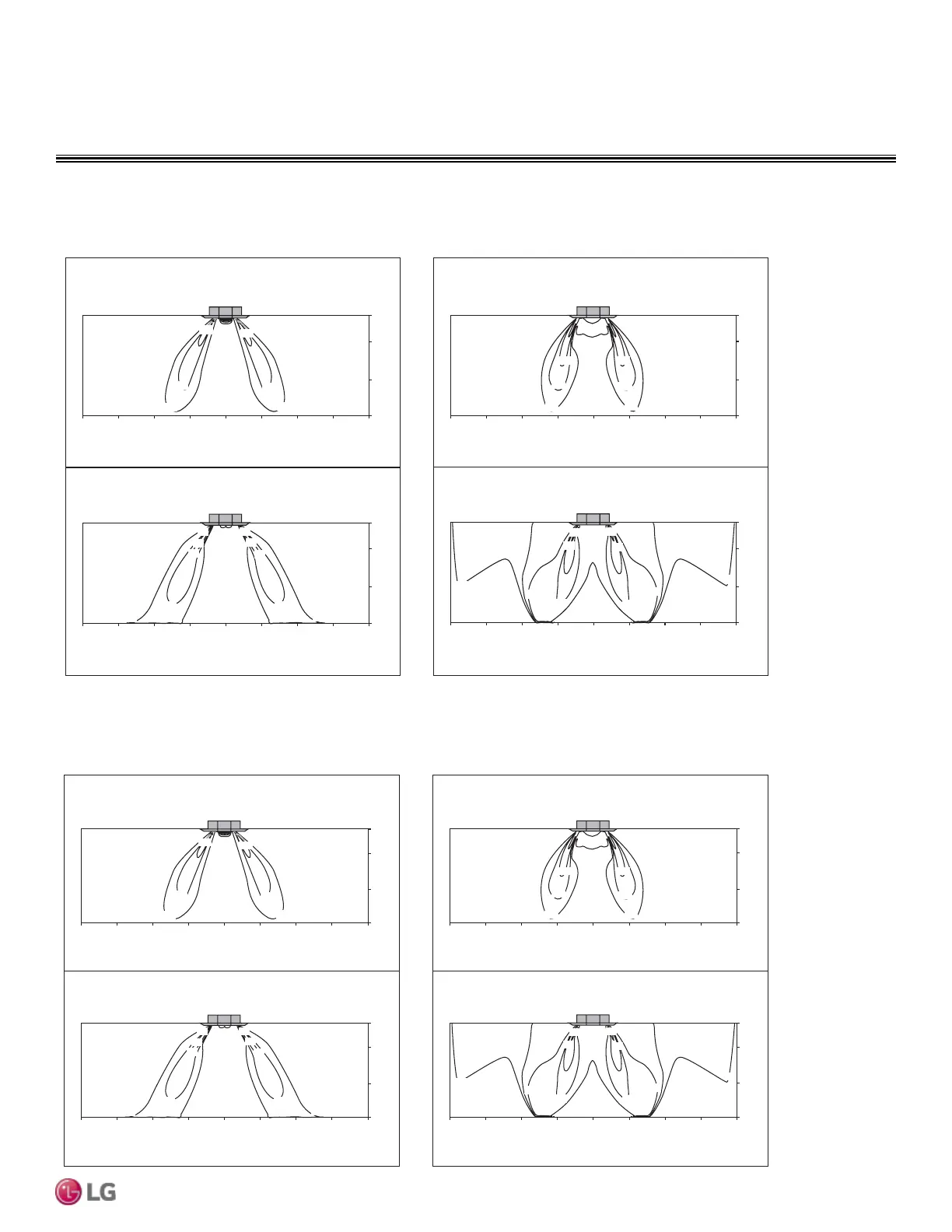 LG