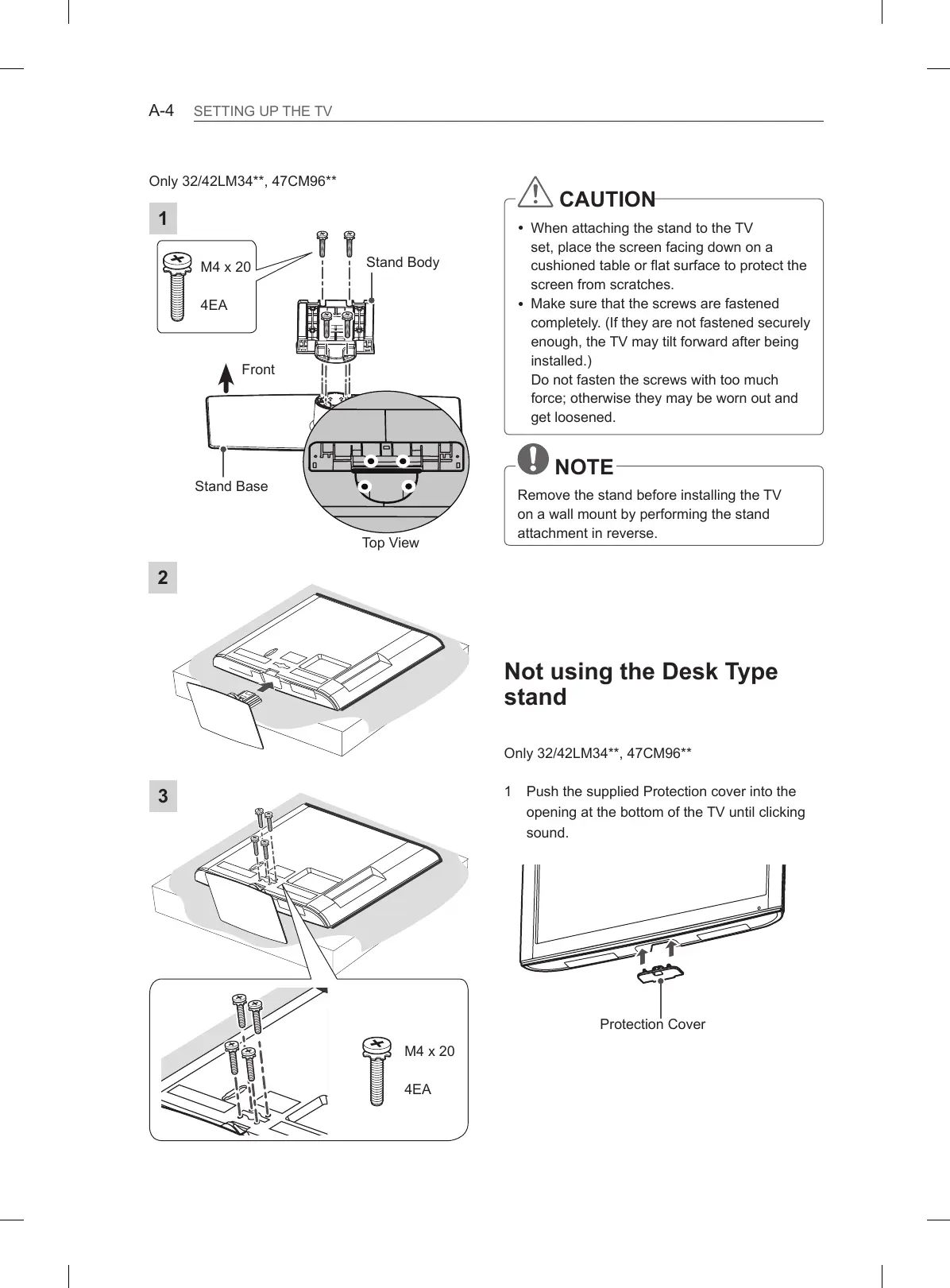 A-4 SETTING UP THE TV

Only 32/42LM34**, 47CM96**

1

M4 x 20

4EA

Stand Body

Front

Stand Base

Top View

2

3

M4 x 20

4EA

CAUTION

• When attaching the stand to the TV set, place the screen facing down on a cushioned table or flat surface to protect the screen from scratches.
• Make sure that the screws are fastened completely. (If they are not fastened securely enough, the TV may tilt forward after being installed.)
Do not fasten the screws with too much force; otherwise they may be worn out and get loosened.

NOTE

Remove the stand before installing the TV on a wall mount by performing the stand attachment in reverse.

Not using the Desk Type stand

Only 32/42LM34**, 47CM96**

1 Push the supplied Protection cover into the opening at the bottom of the TV until clicking sound.

Protection Cover