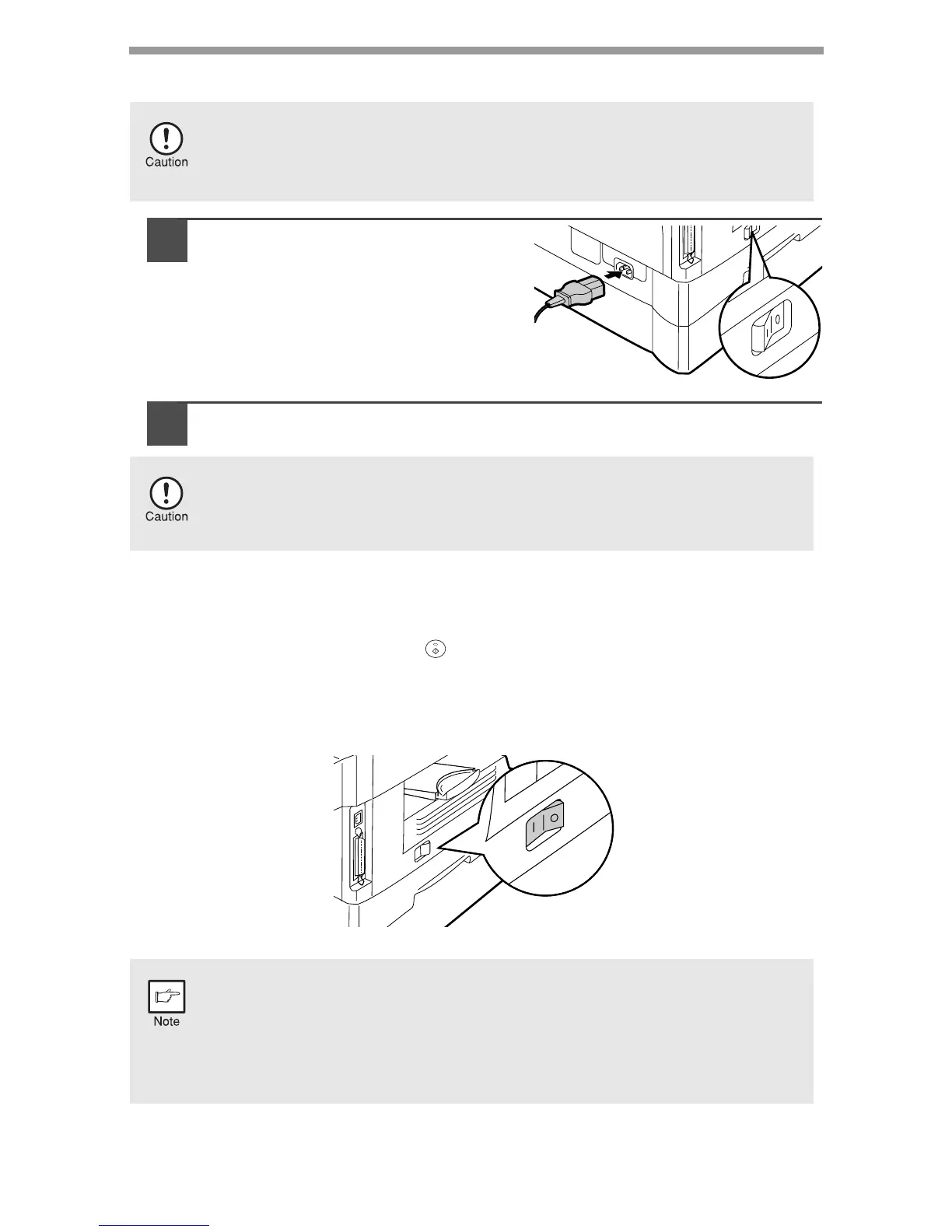 Caution

Caution

Note