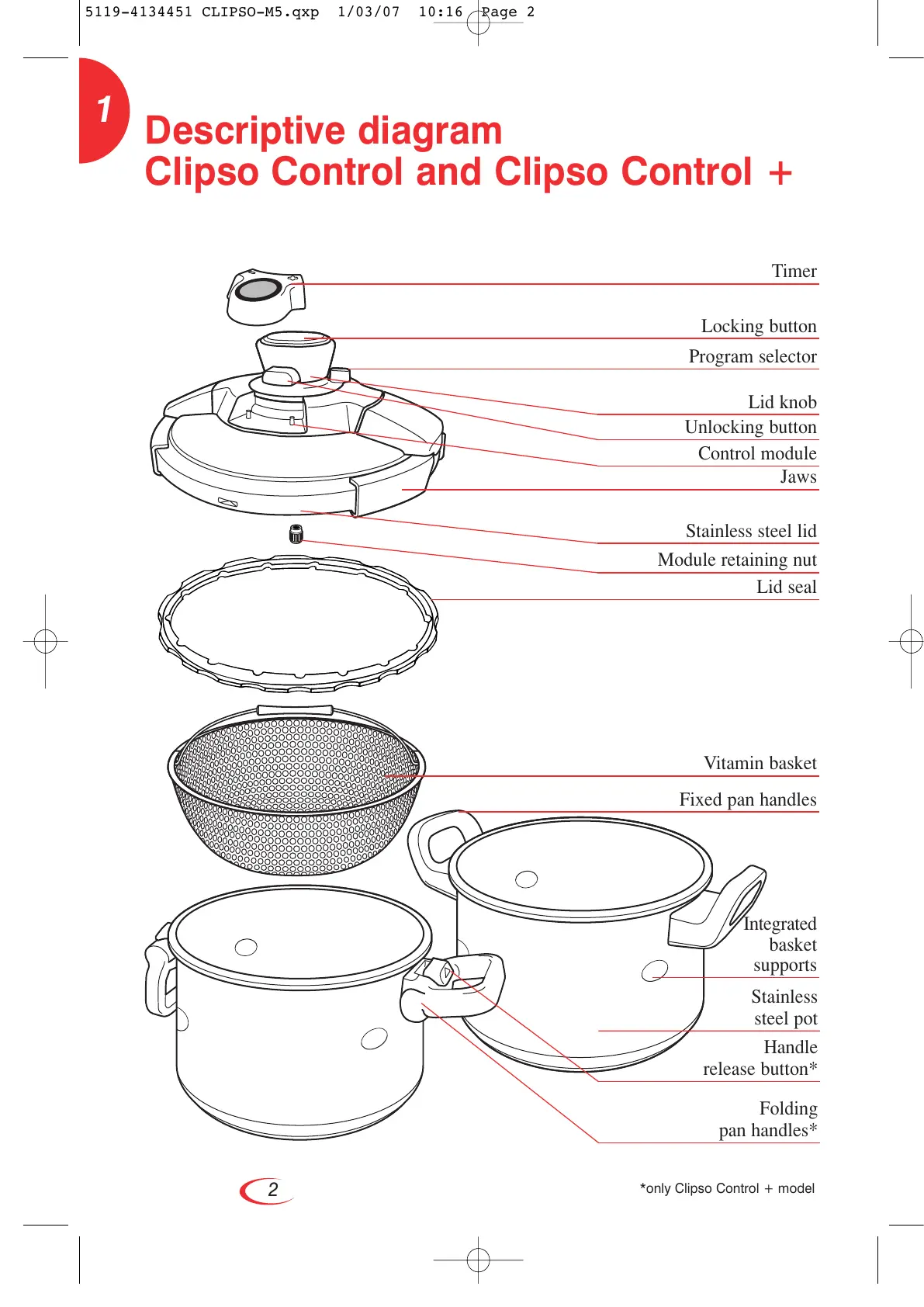 5119-4134451 CLIPSO-M5.qxp 1/03/07 10:16 Page 2

1

Descriptive diagram
Clipso Control and Clipso Control +

Timer

Locking button

Program selector

Lid knob

Unlocking button

Control module

Jaws

Stainless steel lid

Module retaining nut

Lid seal

Vitamin basket

Fixed pan handles

Integrated basket supports

Stainless steel pot

Handle release button*

Folding pan handles*

2

*only Clipso Control + model