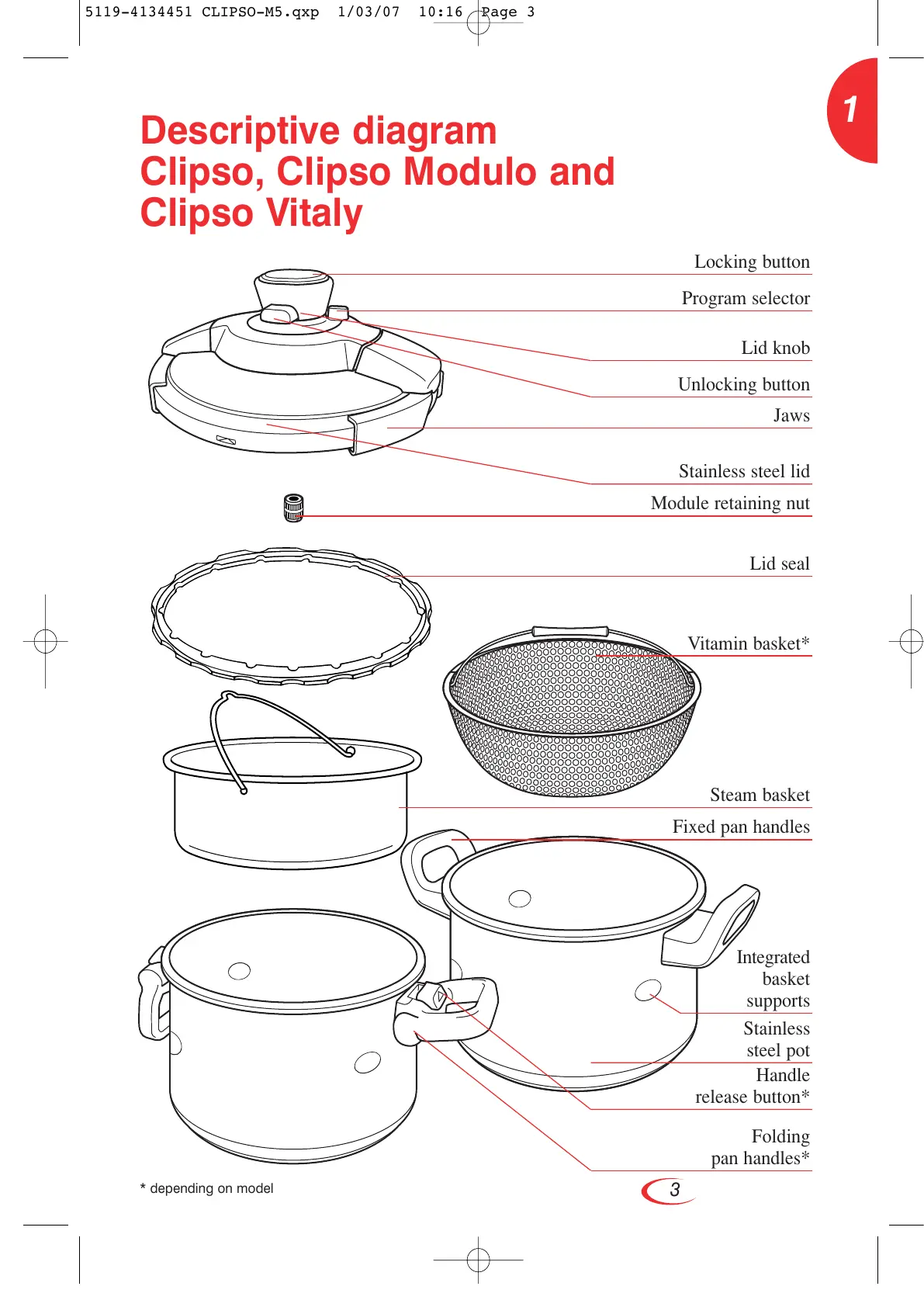 5119-4134451 CLIPSO-M5.qxp 1/03/07 10:16 Page 3

1

Descriptive diagram
Clipso, Clipso Modulo and
Clipso Vitaly

Locking button

Program selector

Lid knob

Unlocking button

Jaws

Stainless steel lid

Module retaining nut

Lid seal

Vitamin basket*

Steam basket

Fixed pan handles

Integrated basket supports

Stainless steel pot

Handle release button*

Folding pan handles*

* depending on model

3