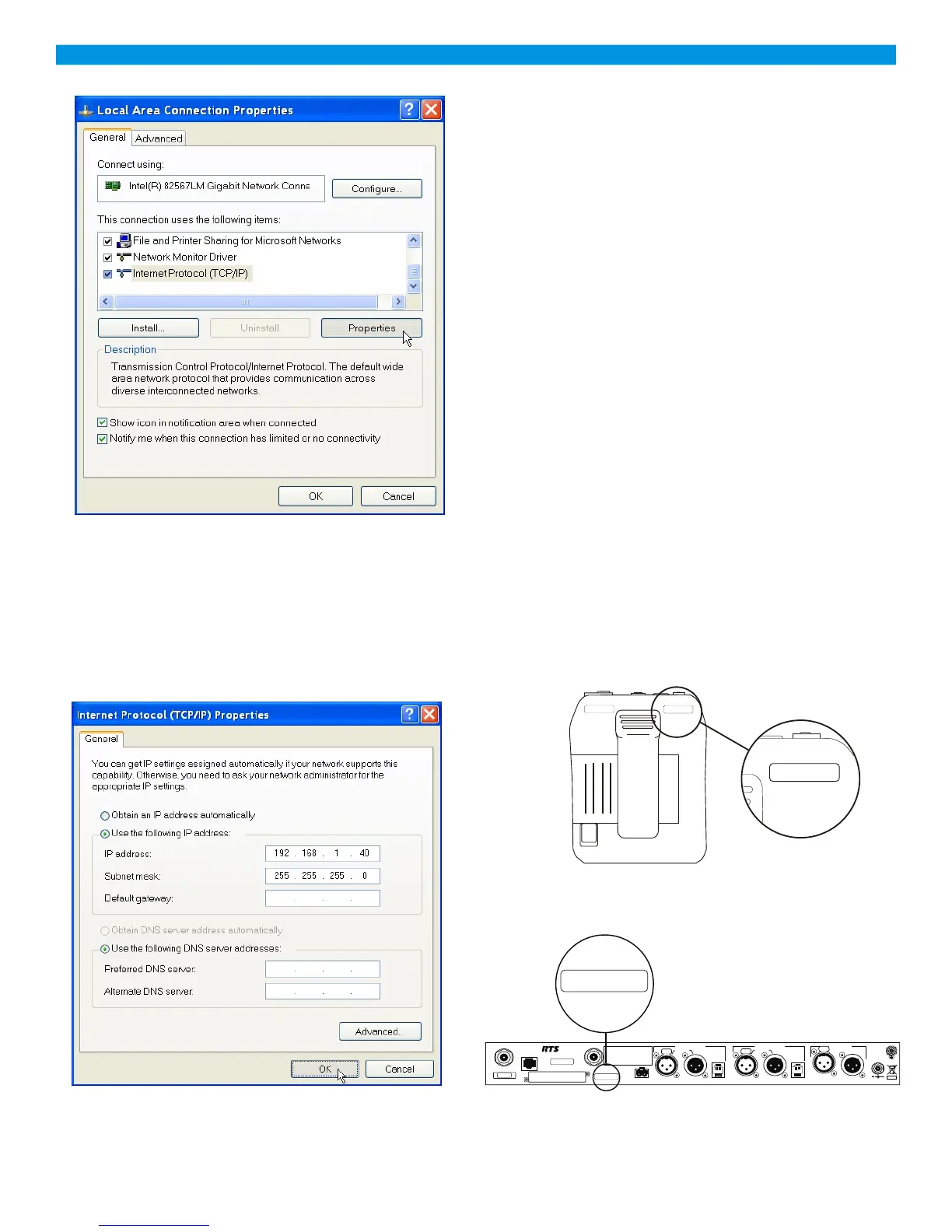 Local Area Connection Properties

General Advanced

Connect using:

Intel(R) 82567LM Gigabit Network Conne

Configure...

This connection uses the following items:

File and Printer Sharing for Microsoft Networks
Network Monitor Driver
Internet Protocol (TCP/IP)

Install... Uninstall Properties

Description

Transmission Control Protocol/Internet Protocol. The default wide area network protocol that provides communication across diverse interconnected networks.

Show icon in notification area when connected
Notify me when this connection has limited or no connectivity

OK Cancel

Internet Protocol (TCP/IP) Properties

General

You can get IP settings assigned automatically if your network supports this capability. Otherwise, you need to ask your network administrator for the appropriate IP settings.

Obtain an IP address automatically
Use the following IP address:
IP address: 192 . 168 . 1 . 40
Subnet mask: 255 . 255 . 255 . 0
Default gateway: . . .

Obtain DNS server address automatically
Use the following DNS server addresses:
Preferred DNS server: . . .
Alternate DNS server: . . .

Advanced...

OK Cancel

RTS