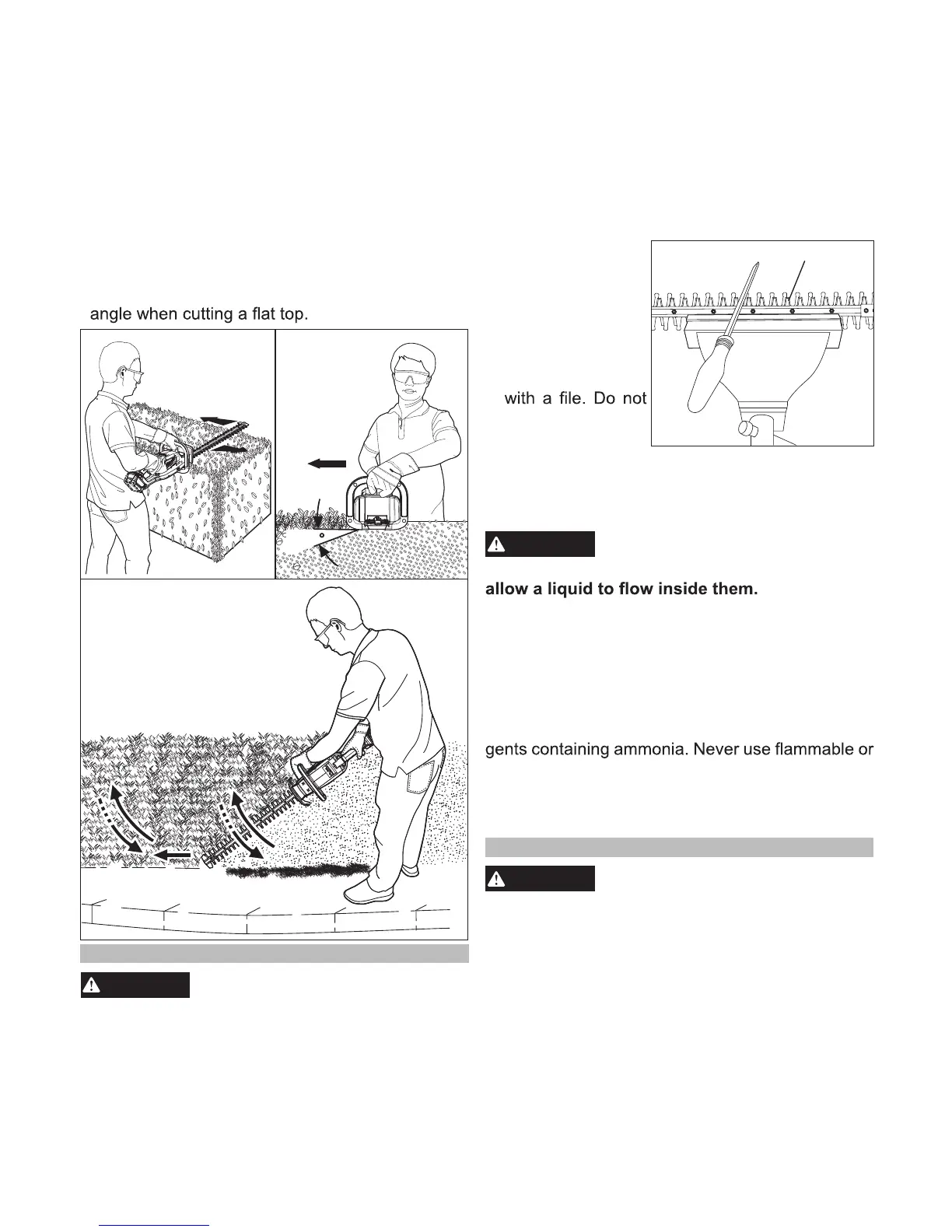 angle when cutting a flat top.

with a file. Do not

allow a liquid to flow inside them.

gents containing ammonia. Never use flammable or