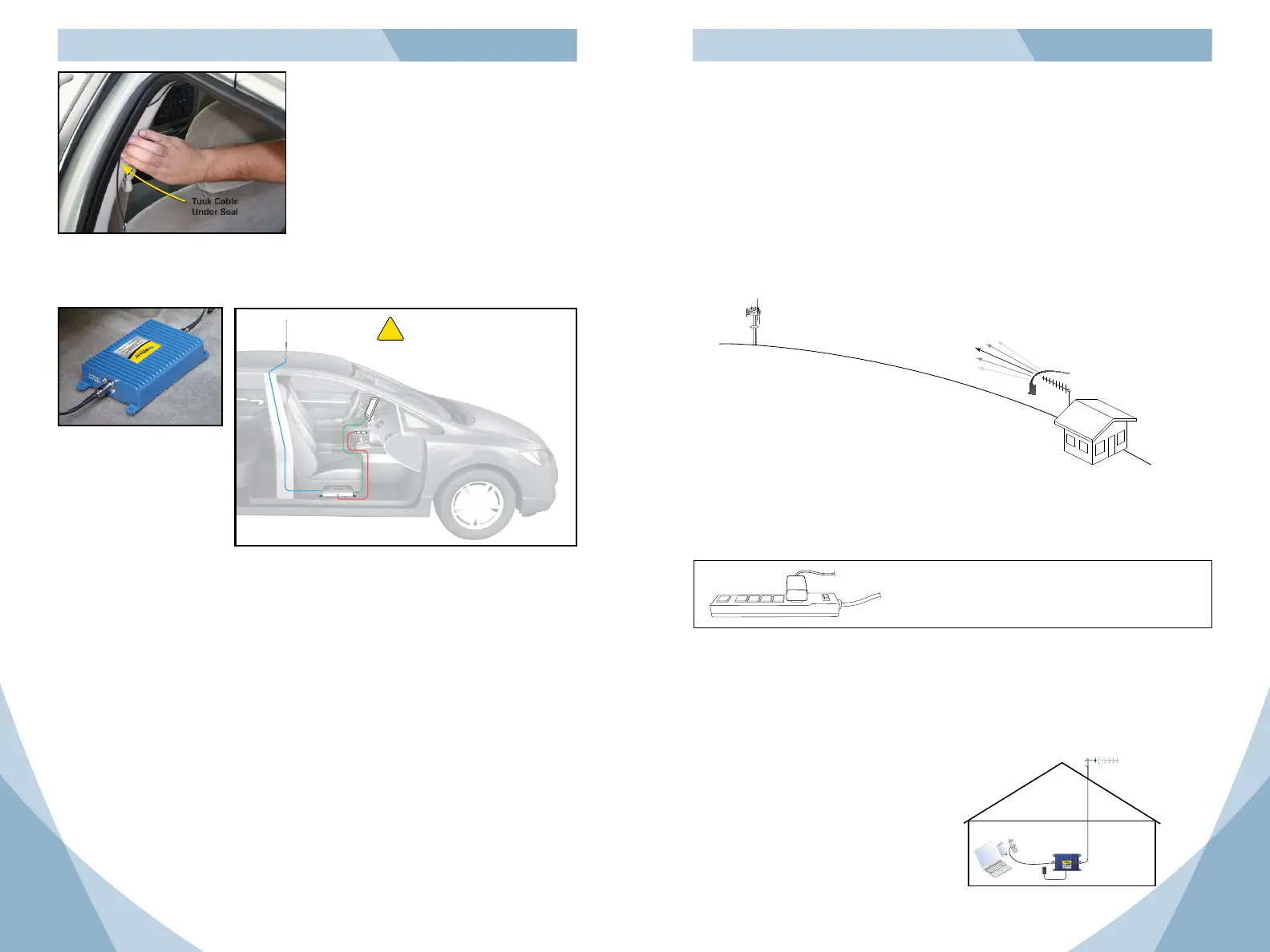 Tuck Cable Under Seal