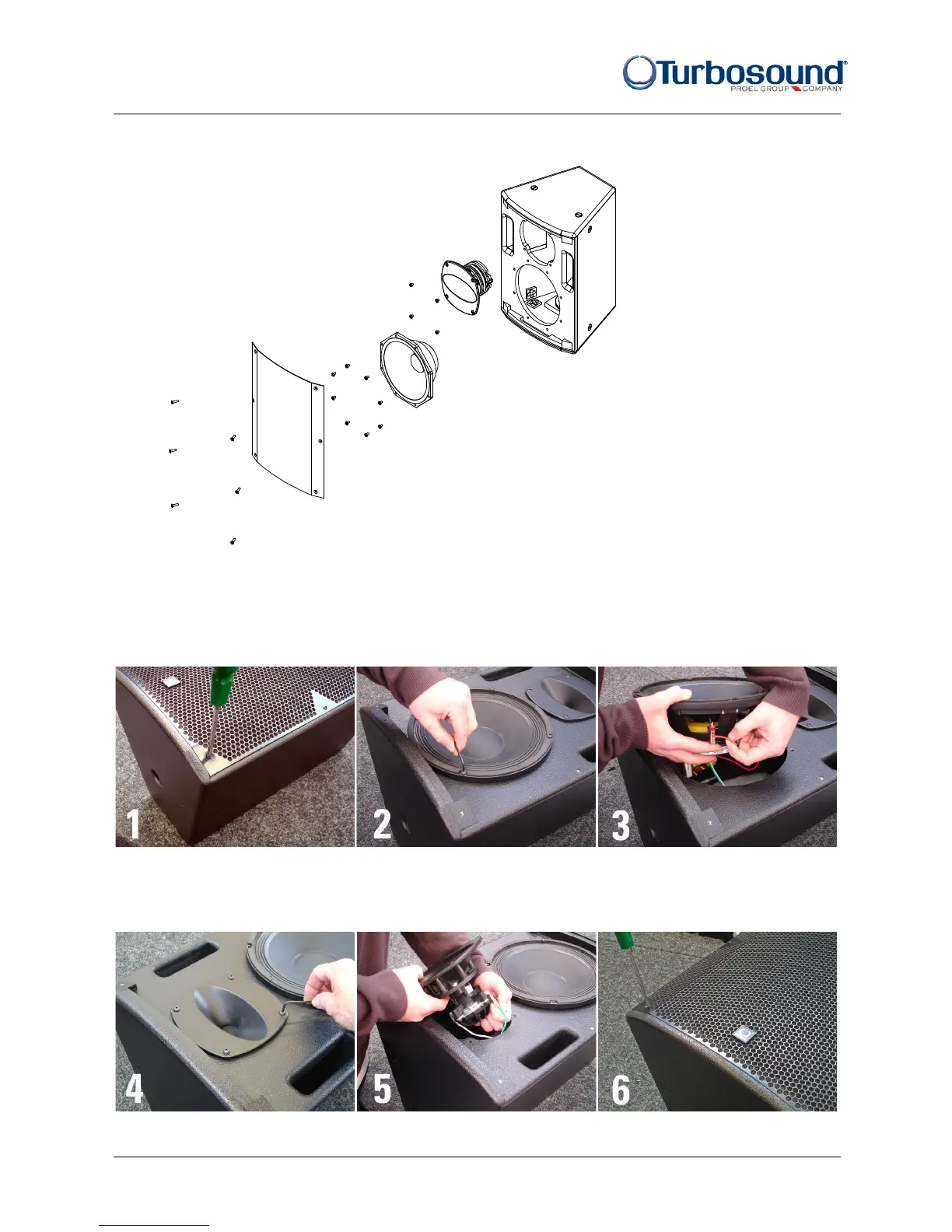 Turbosound®
PROEL GROUP COMPANY

1

2

3

4

5

6