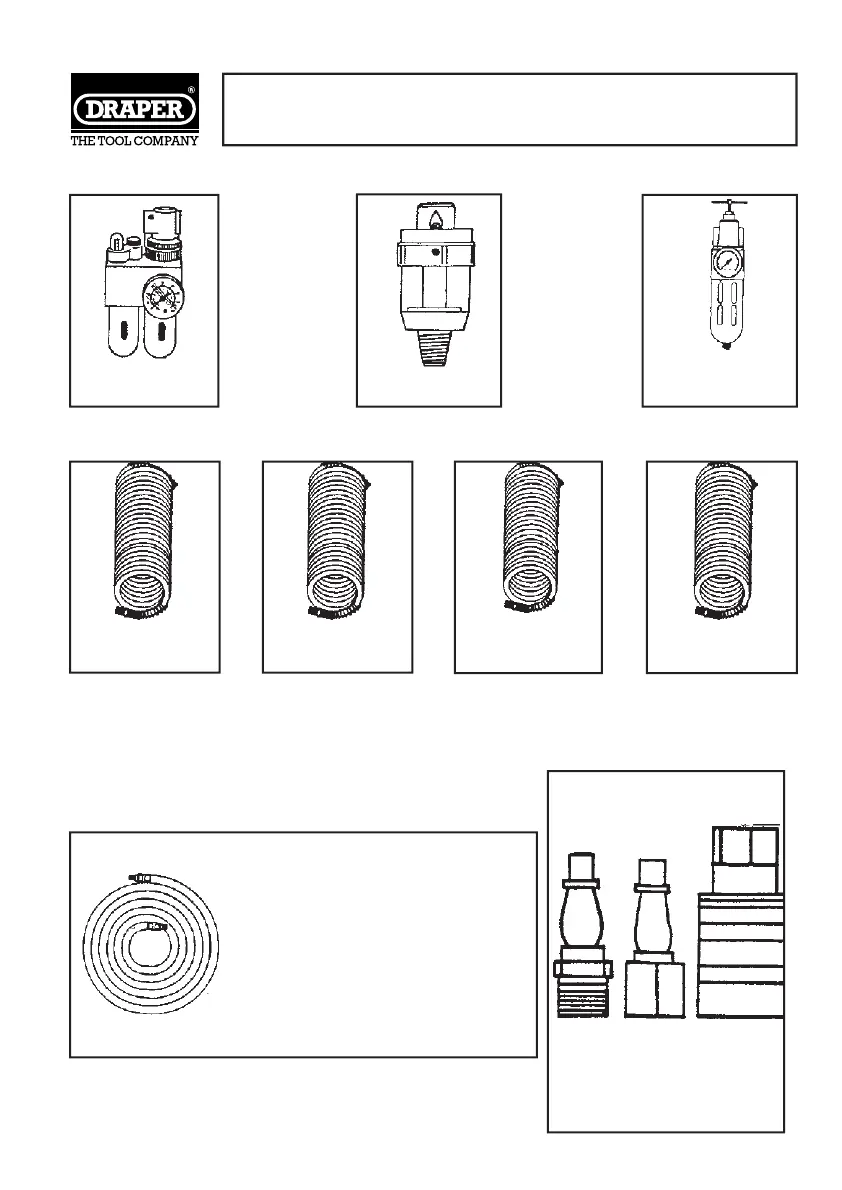 DRAPER®
THE TOOL COMPANY