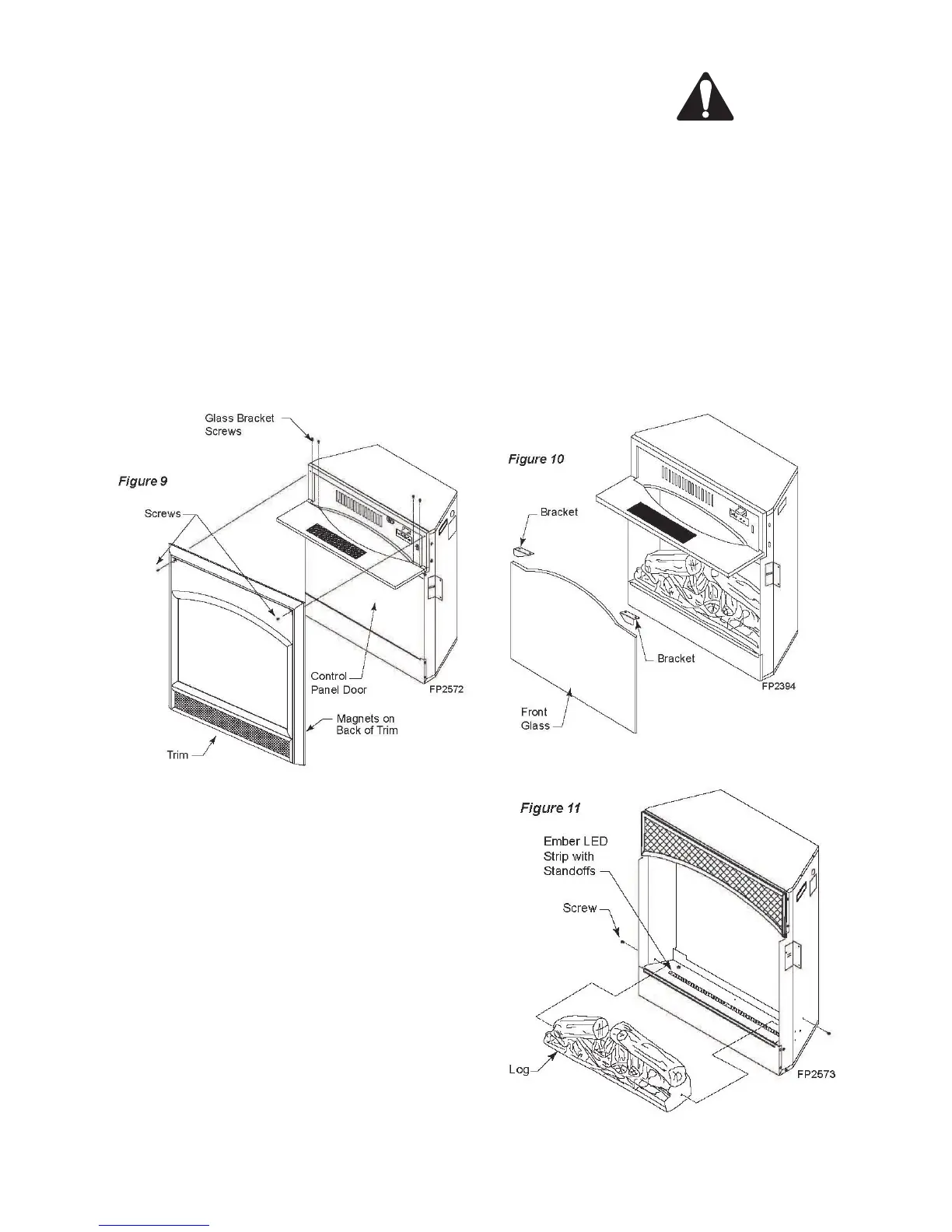 Glass Bracket Screws

Figure 9

Screws

Control Panel Door

FP2572

Magnets on Back of Trim

Trim

Figure 10

Bracket

Bracket

FP2394

Front Glass

Figure 11

Ember LED Strip with Standoffs

Screw

Log

FP2573