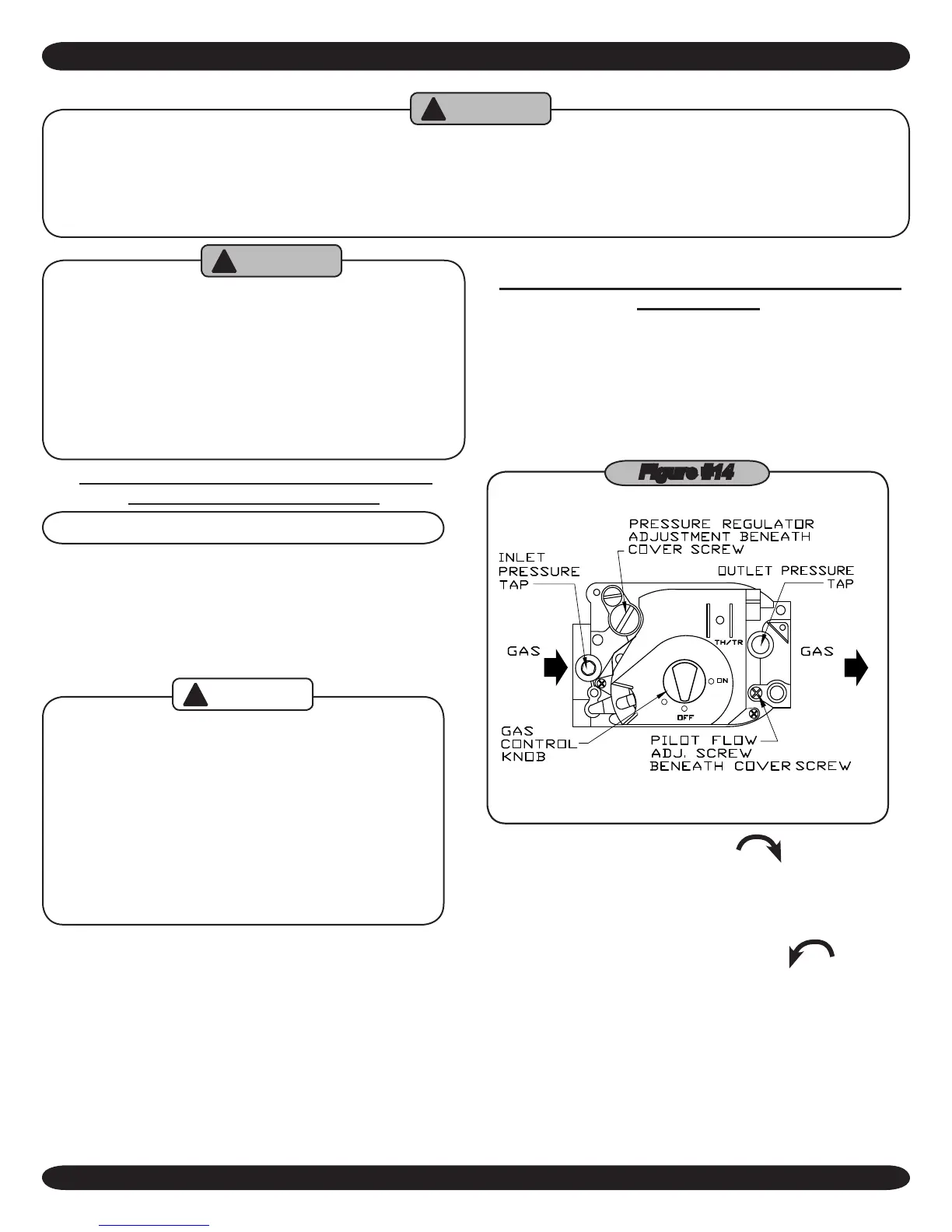 Figure #14

PRESSURE REGULATOR ADJUSTMENT BENEATH COVER SCREW

INLET PRESSURE TAP

OUTLET PRESSURE TAP

GAS

TH/TR

GAS

ON

OFF

GAS CONTROL KNOB

PILOT FLOW ADJ. SCREW BENEATH COVER SCREW