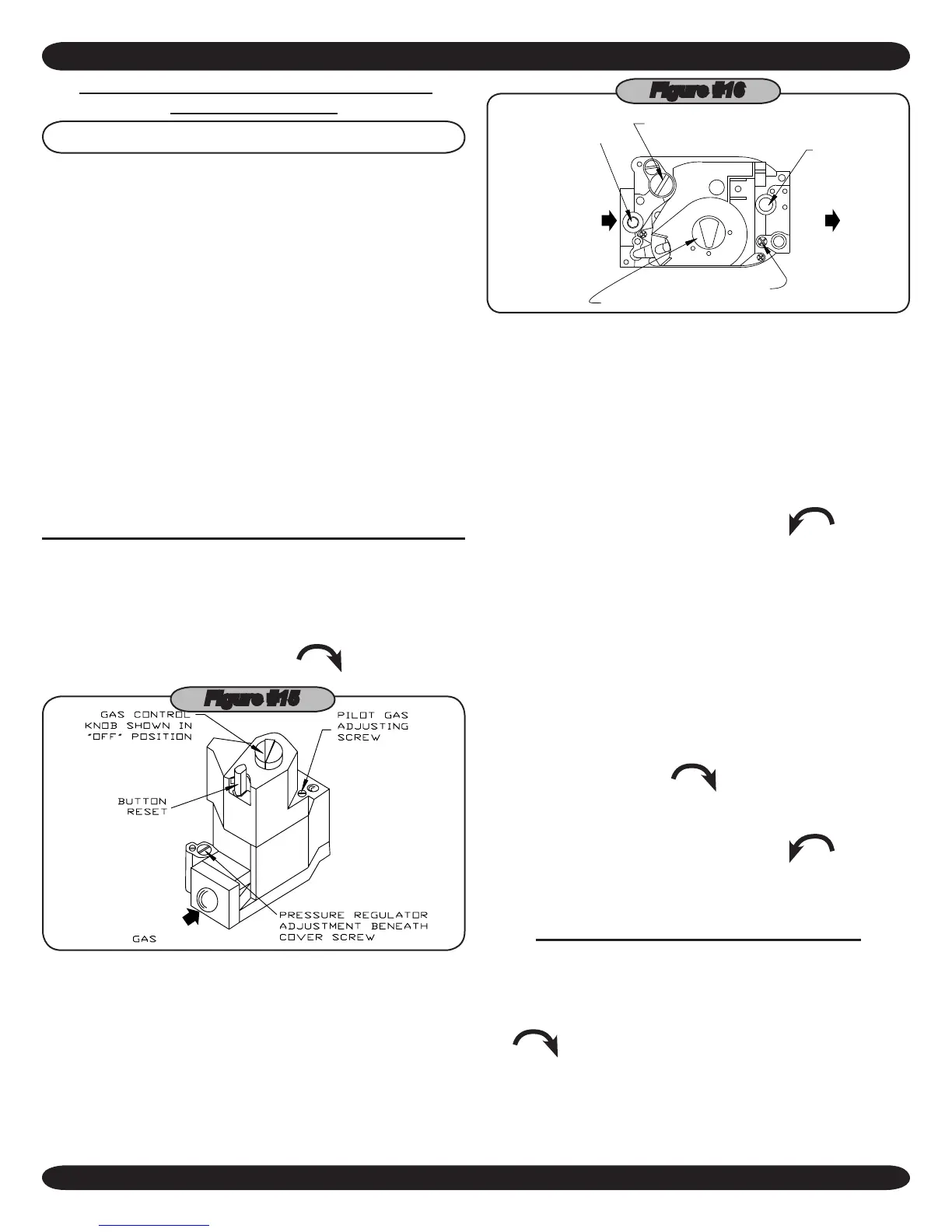 Figure #16

Figure #15

GAS CONTROL KNOB SHOWN IN "OFF" POSITION

PILOT GAS ADJUSTING SCREW

BUTTON RESET

PRESSURE REGULATOR ADJUSTMENT BENEATH COVER SCREW

GAS