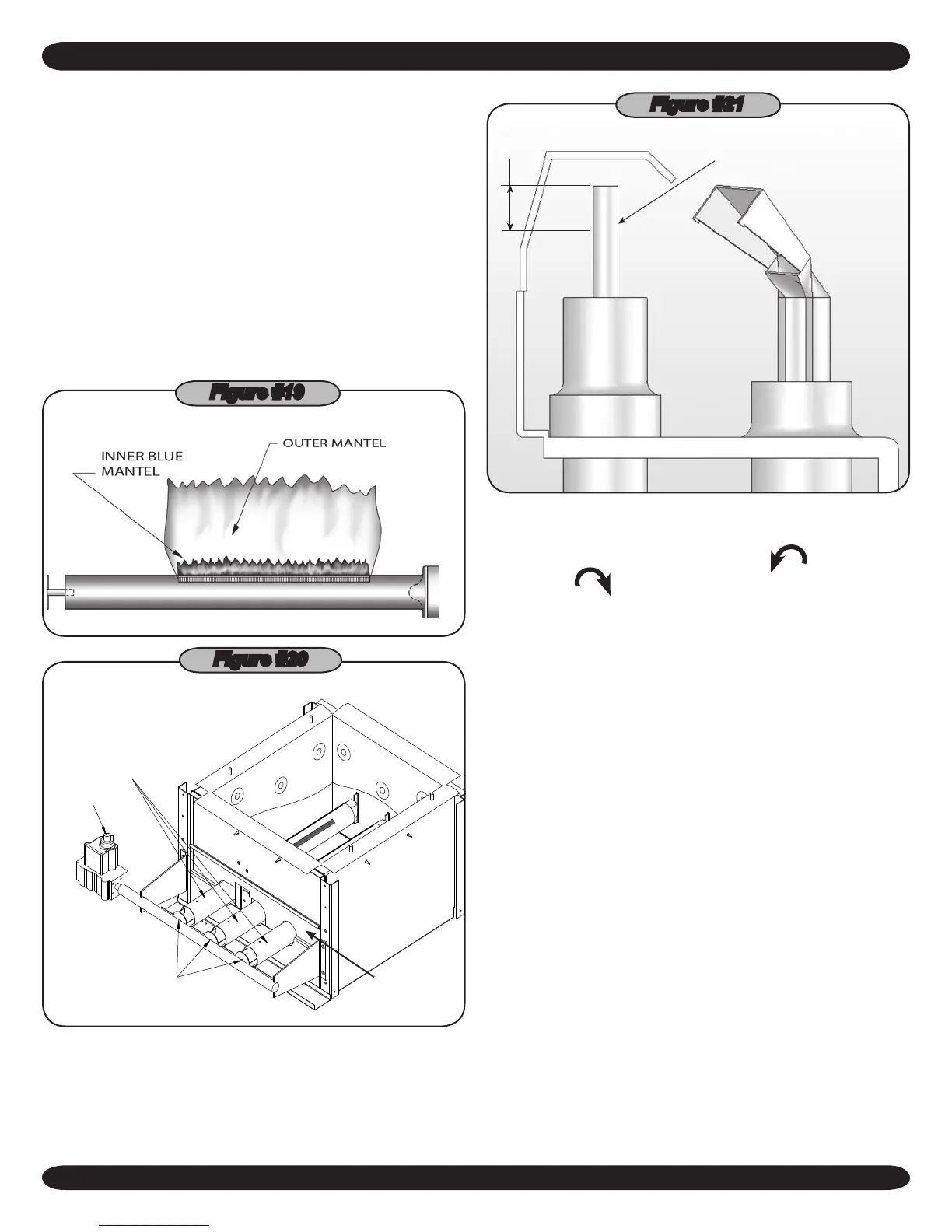 Figure #21

Figure #19

INNER BLUE MANTEL

OUTER MANTEL

Figure #20