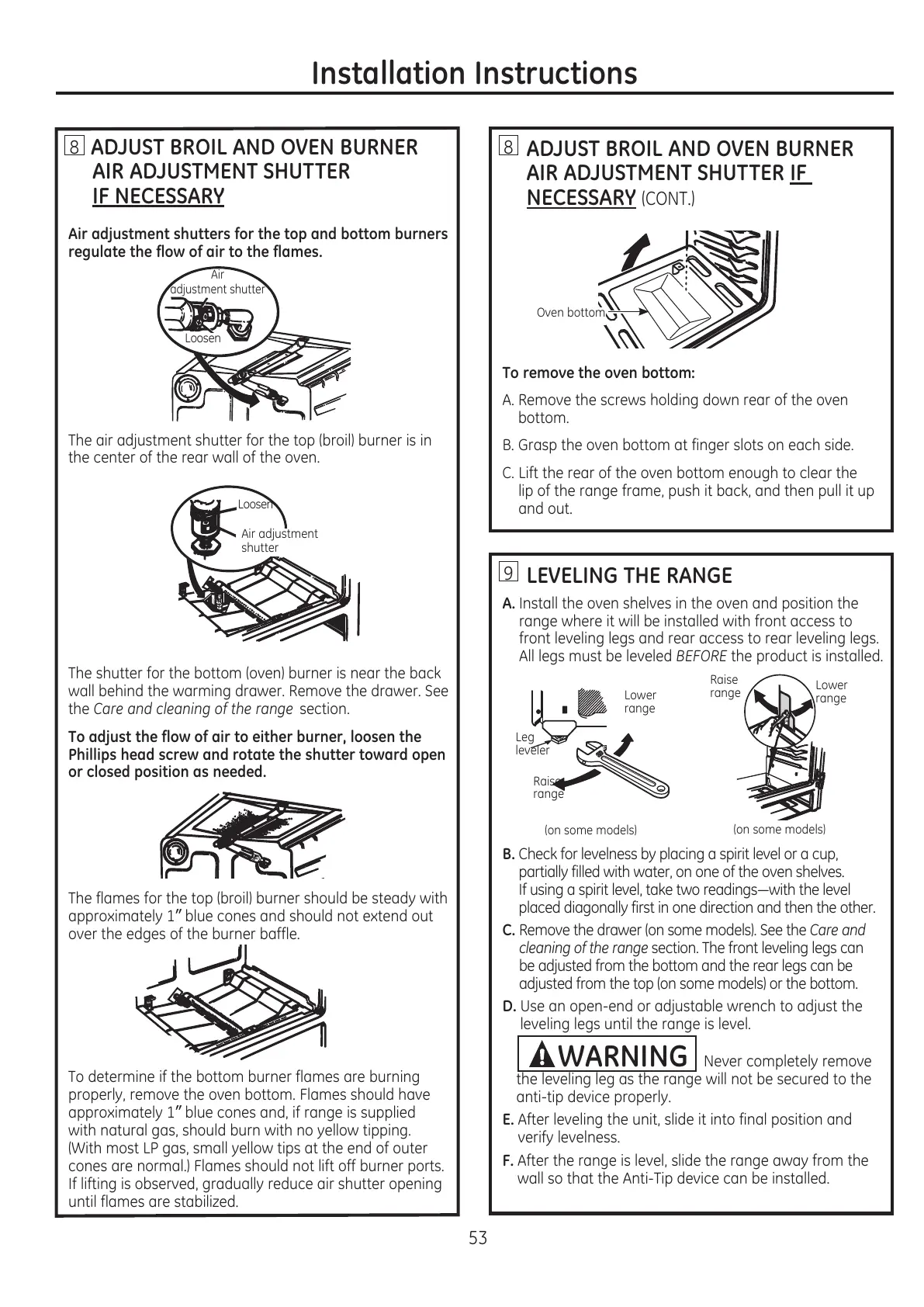 Installation Instructions

8 ADJUST BROIL AND OVEN BURNER AIR ADJUSTMENT SHUTTER IF NECESSARY

Air adjustment shutters for the top and bottom burners regulate the flow of air to the flames.

Air adjustment shutter

Loosen

The air adjustment shutter for the top (broil) burner is in the center of the rear wall of the oven.

Loosen

Air adjustment shutter

The shutter for the bottom (oven) burner is near the back wall behind the warming drawer. Remove the drawer. See the Care and cleaning of the range section.

To adjust the flow of air to either burner, loosen the Phillips head screw and rotate the shutter toward open or closed position as needed.

The flames for the top (broil) burner should be steady with approximately 1″ blue cones and should not extend out over the edges of the burner baffle.

To determine if the bottom burner flames are burning properly, remove the oven bottom. Flames should have approximately 1″ blue cones and, if range is supplied with natural gas, should burn with no yellow tipping. (With most LP gas, small yellow tips at the end of outer cones are normal.) Flames should not lift off burner ports. If lifting is observed, gradually reduce air shutter opening until flames are stabilized.

8 ADJUST BROIL AND OVEN BURNER AIR ADJUSTMENT SHUTTER IF NECESSARY (CONT.)

Oven bottom

To remove the oven bottom:

A. Remove the screws holding down rear of the oven bottom.

B. Grasp the oven bottom at finger slots on each side.

C. Lift the rear of the oven bottom enough to clear the lip of the range frame, push it back, and then pull it up and out.

9 LEVELING THE RANGE

A. Install the oven shelves in the oven and position the range where it will be installed with front access to front leveling legs and rear access to rear leveling legs. All legs must be leveled BEFORE the product is installed.

Lower range

Leg leveler

Raise range

(on some models)

Raise range

Lower range

(on some models)

B. Check for levelness by placing a spirit level or a cup, partially filled with water, on one of the oven shelves. If using a spirit level, take two readings—with the level placed diagonally first in one direction and then the other.

C. Remove the drawer (on some models). See the Care and cleaning of the range section. The front leveling legs can be adjusted from the bottom and the rear legs can be adjusted from the top (on some models) or the bottom.

D. Use an open-end or adjustable wrench to adjust the leveling legs until the range is level.

WARNING Never completely remove the leveling leg as the range will not be secured to the anti-tip device properly.

E. After leveling the unit, slide it into final position and verify levelness.

F. After the range is level, slide the range away from the wall so that the Anti-Tip device can be installed.

53