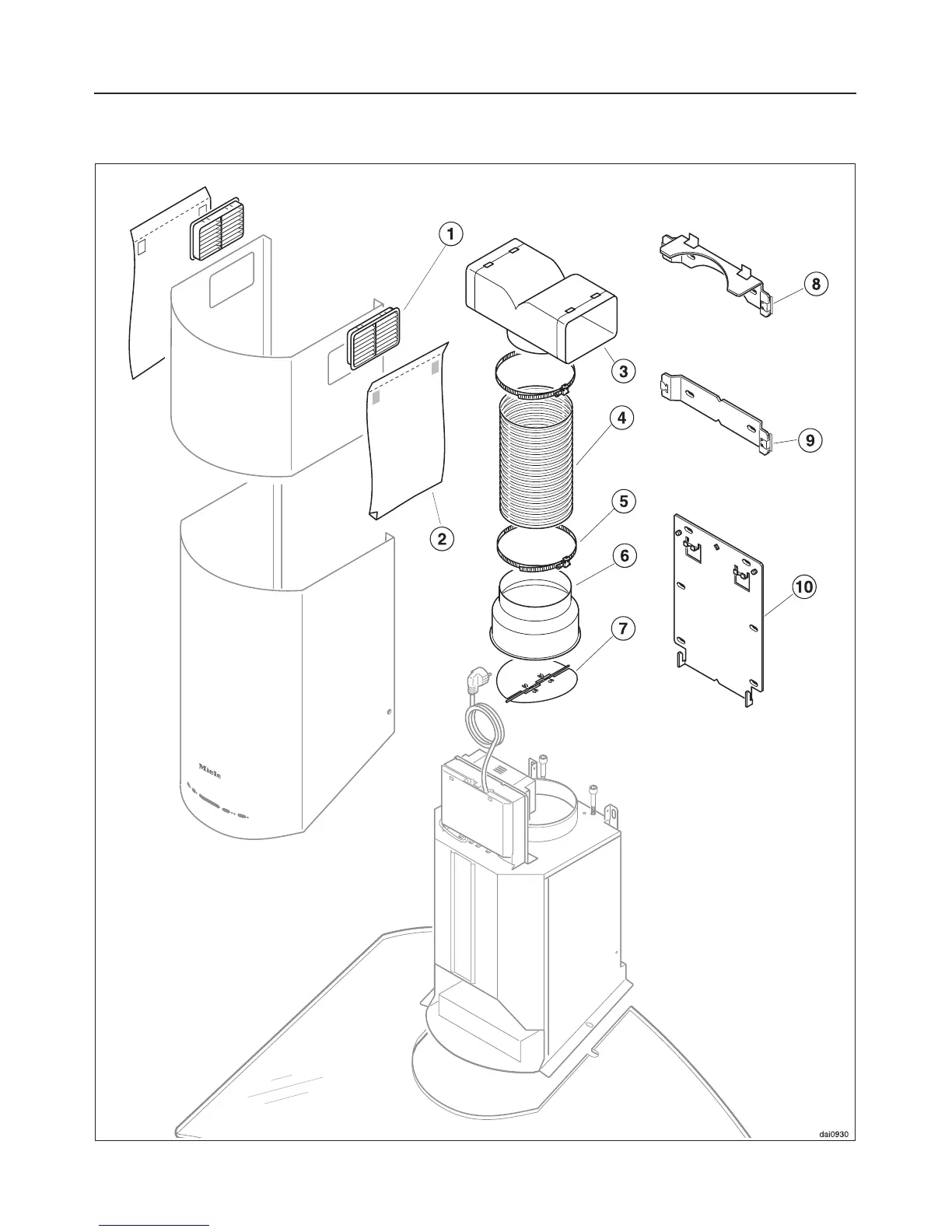 1
8
3
4
9
5
2
6
10
7
Miele
dai0930