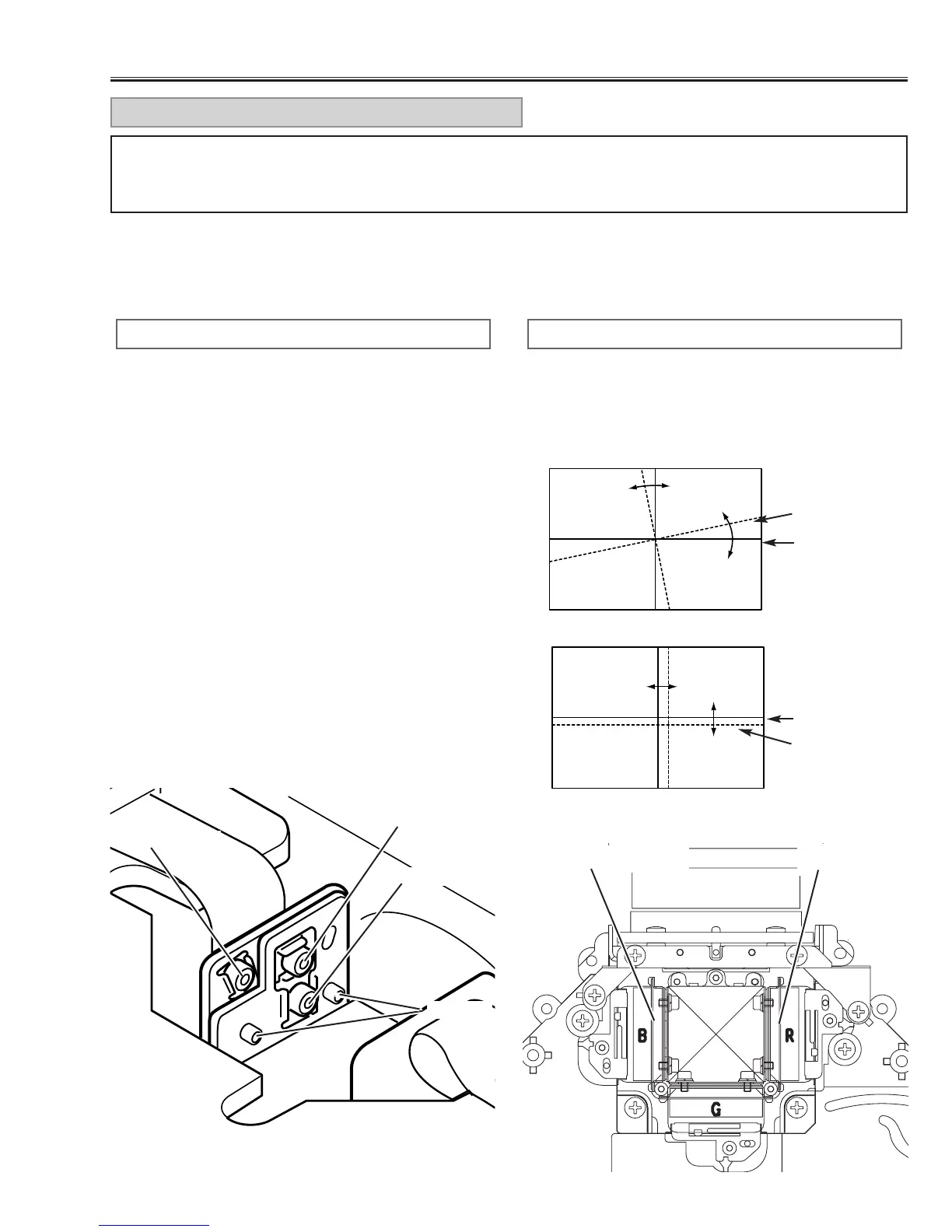 B

R

G