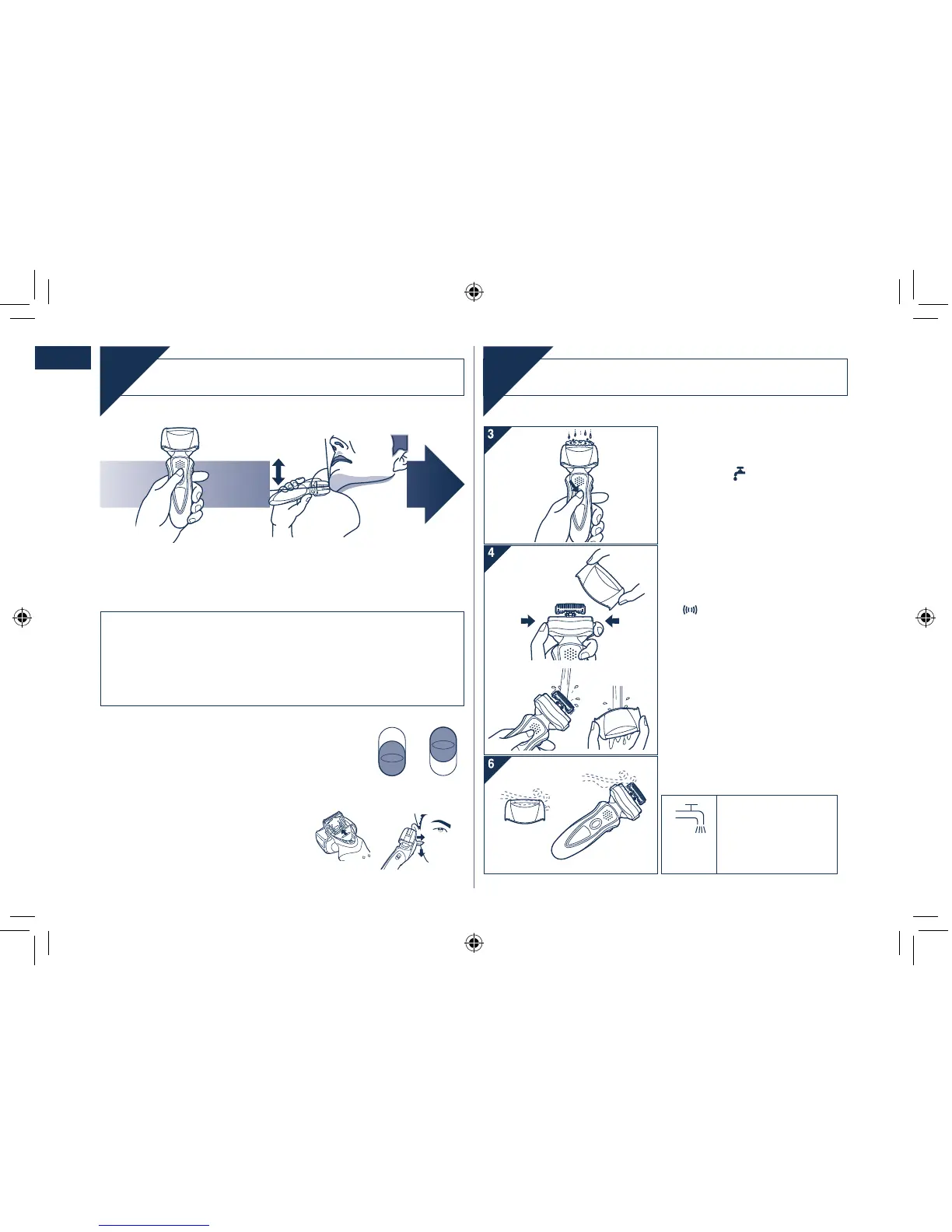 3

4

6