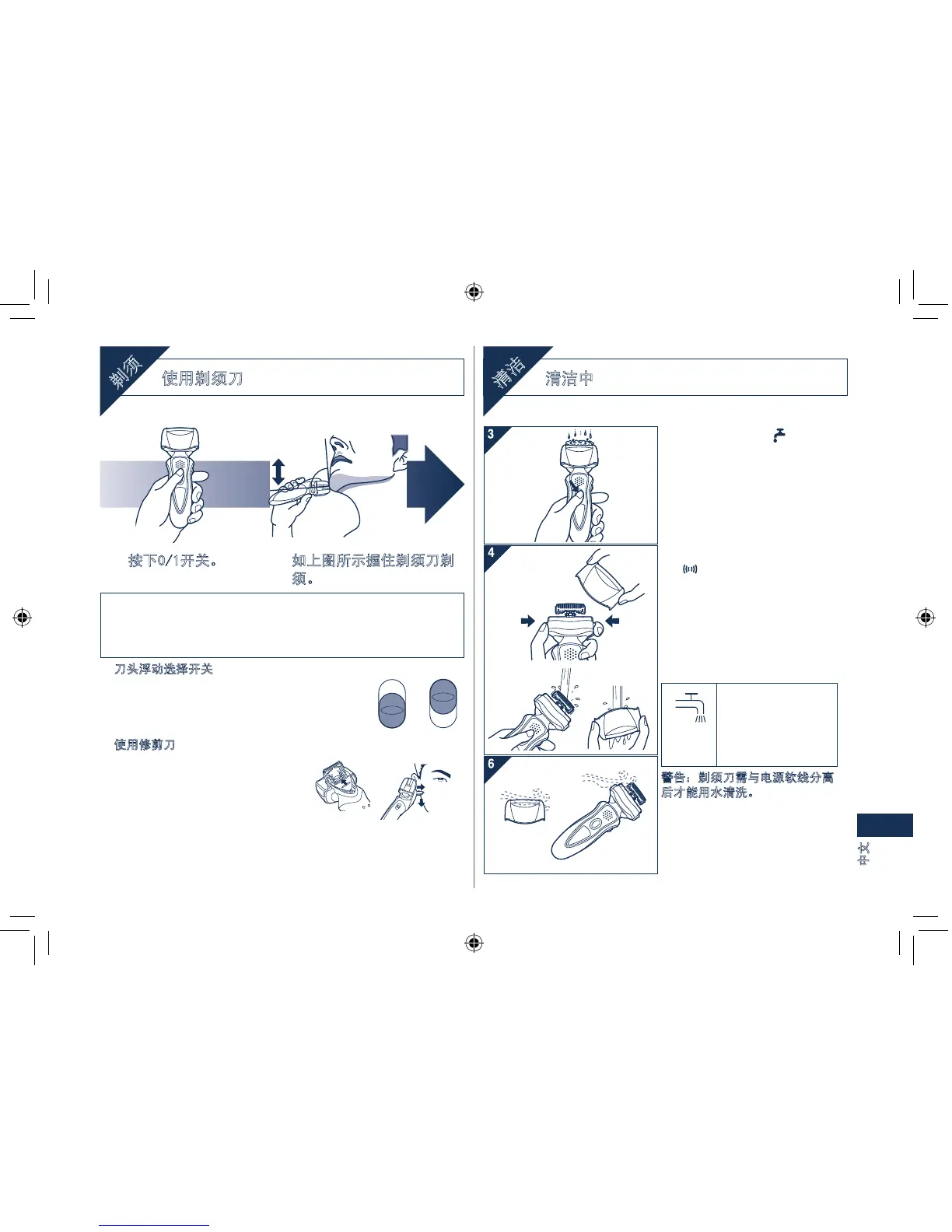 剃须

使用剃须刀

按下0/1开关。

如上图所示握住剃须刀剃须。

刀头浮动选择开关

使用修剪刀

清洁

清洁中

3

4

6

警告：剃须刀需与电源软线分离后才能用水清洗。

中文