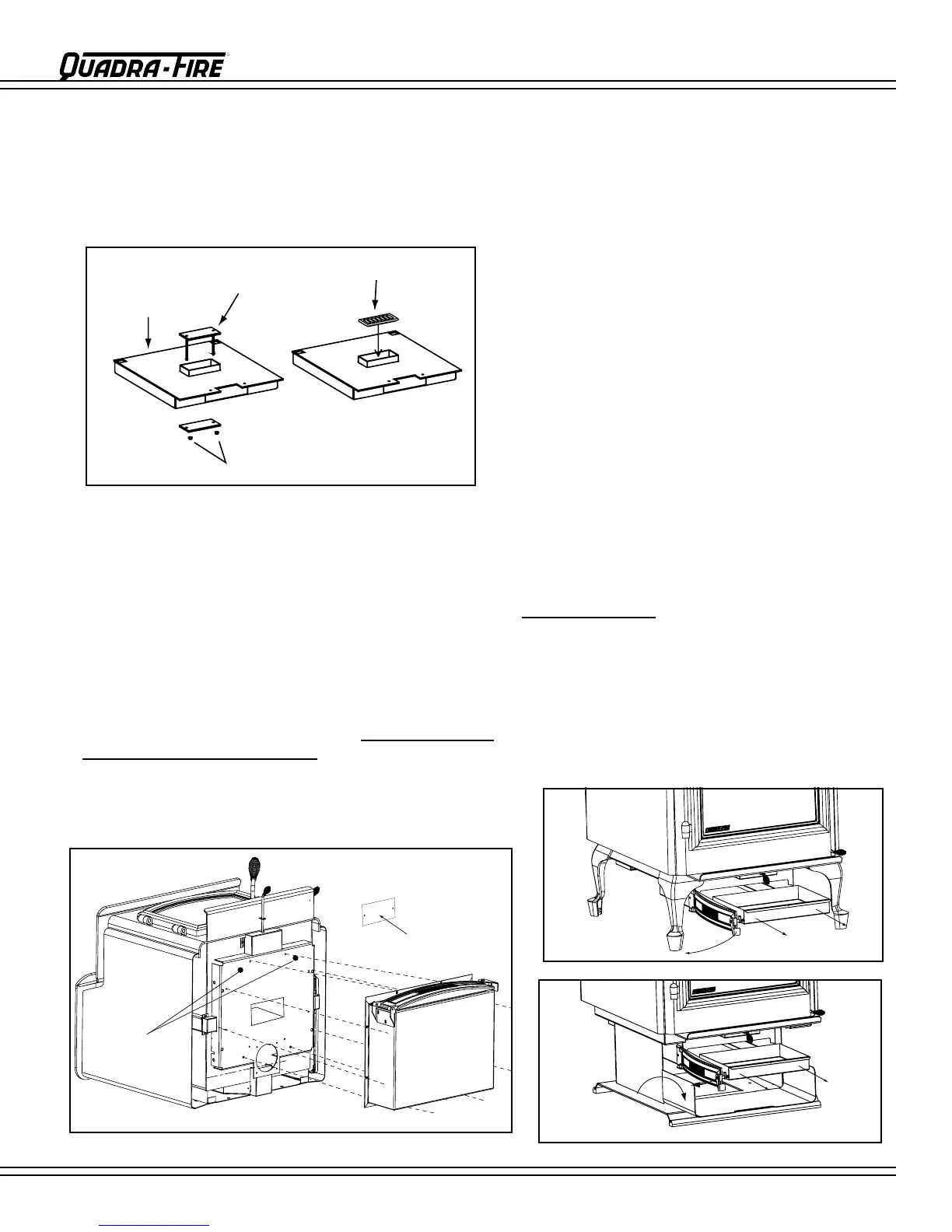 QUADRA-FIRE