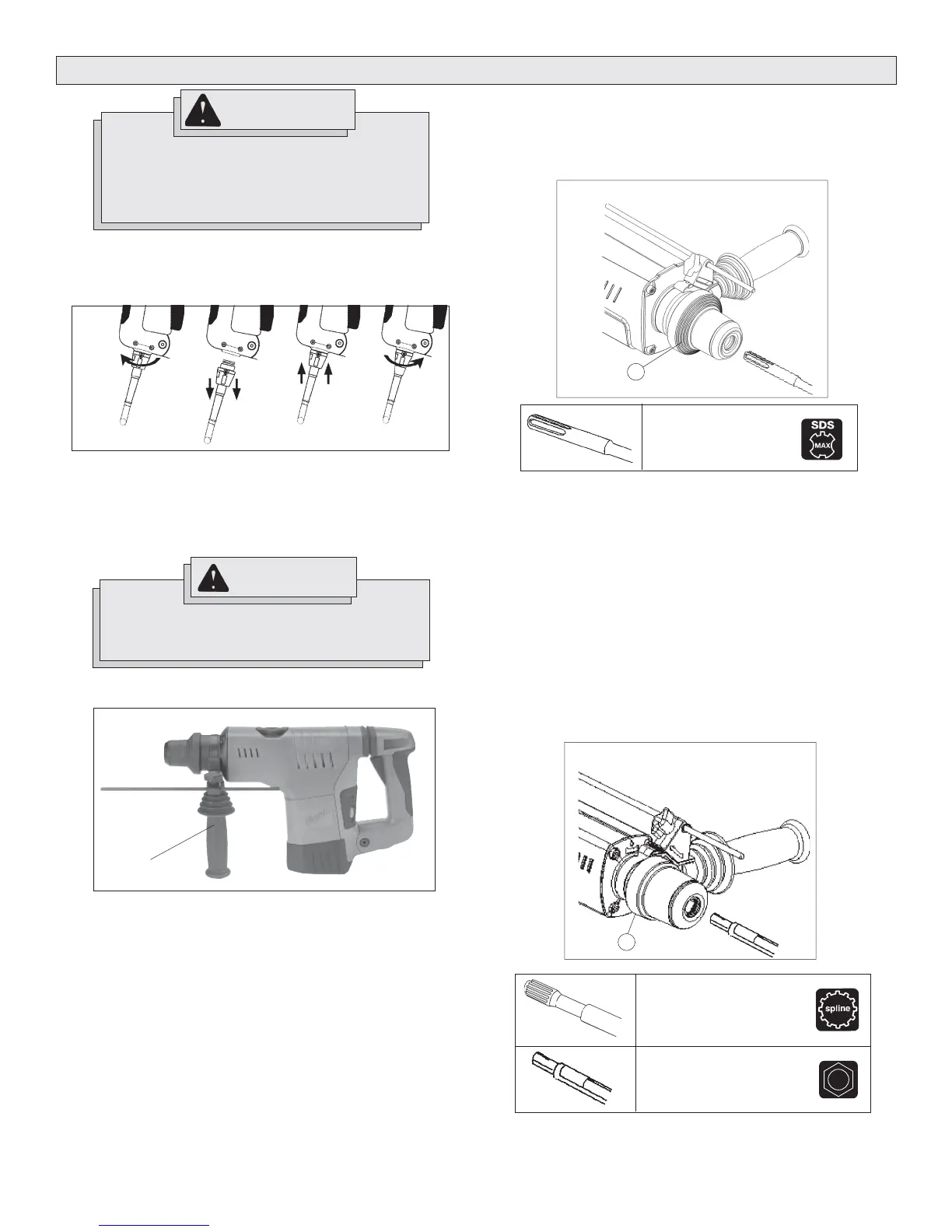 SDS MAX

spline