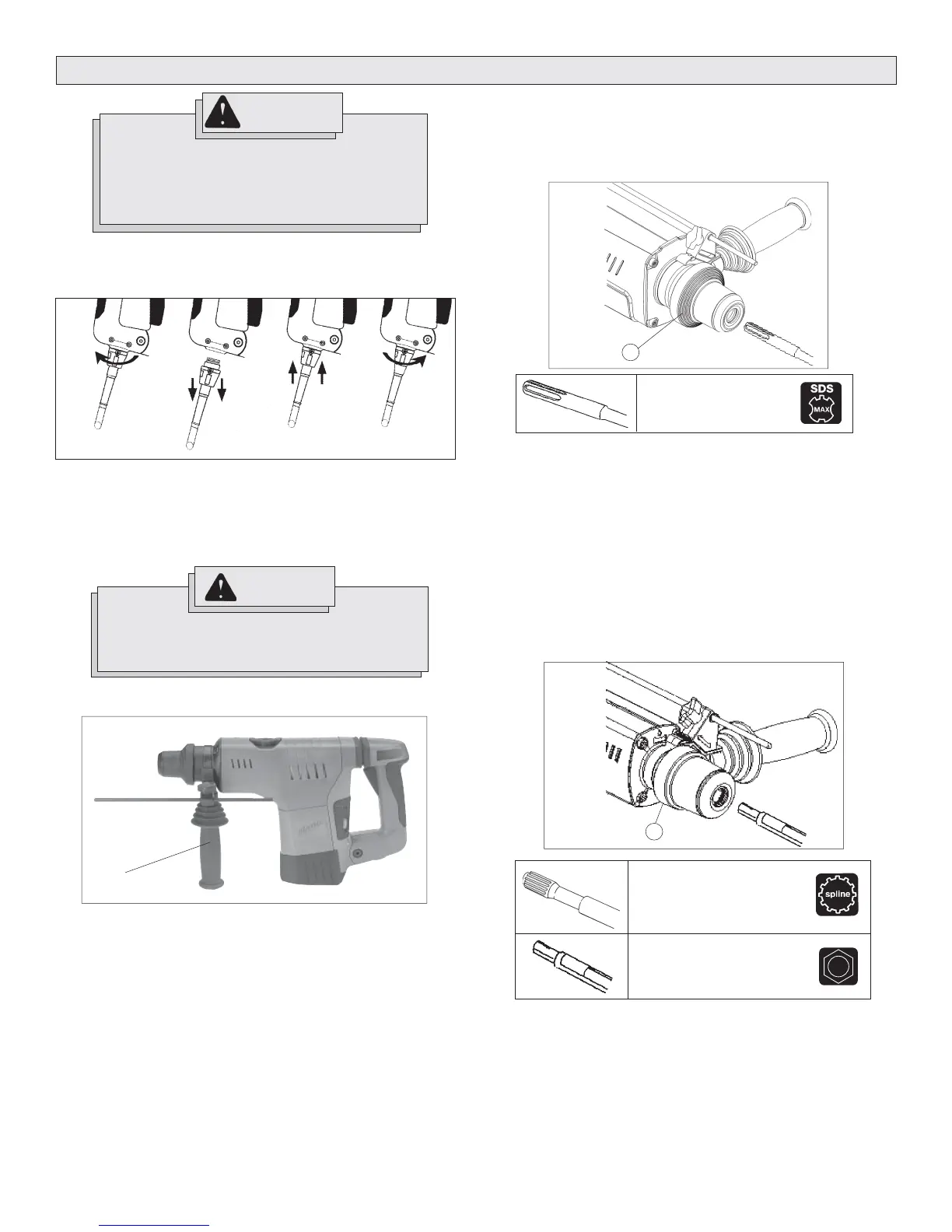 SDS MAX

spline