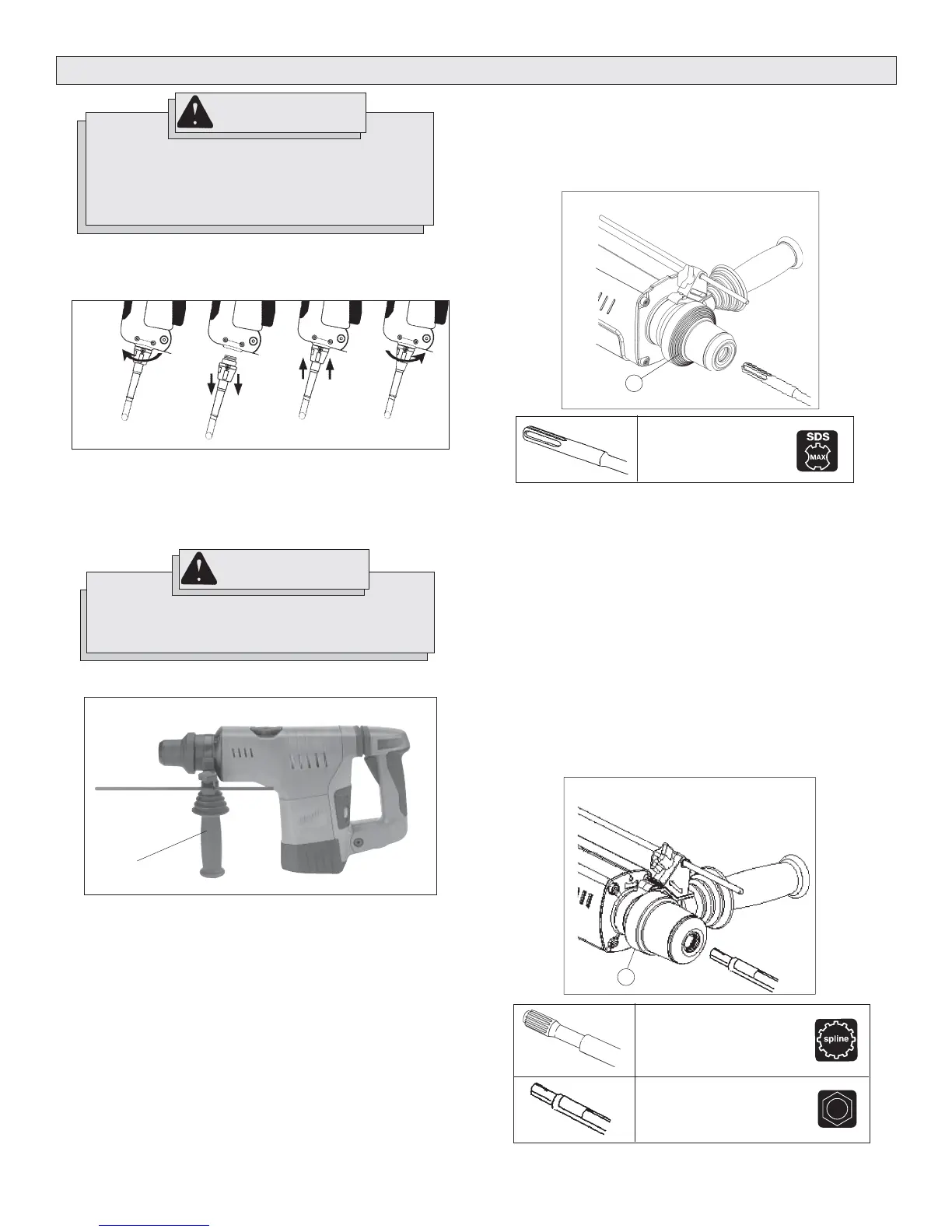 SDS MAX

spline