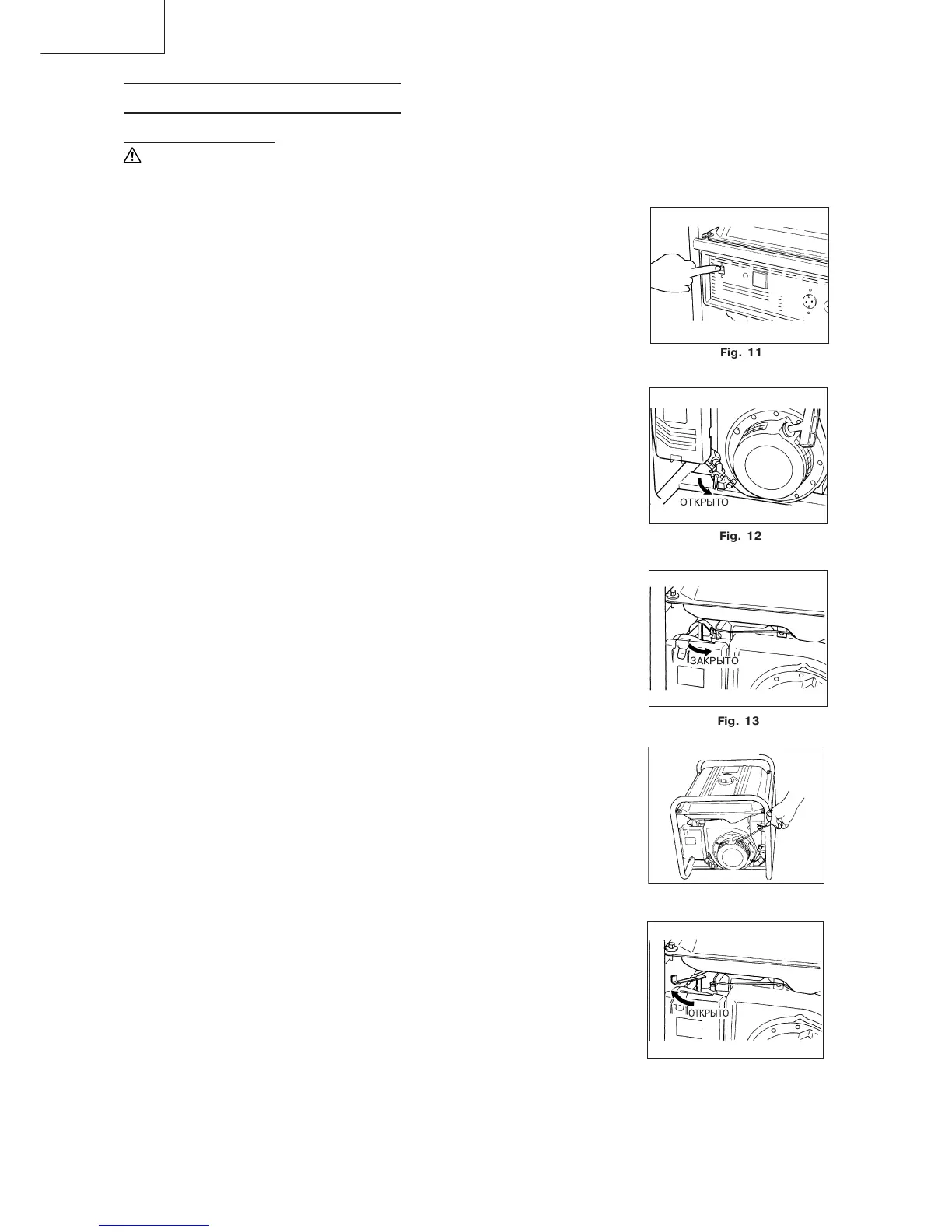 Fig. 11

ОТКРЫТО

Fig. 12

ЗАКРЫТО

Fig. 13

ОТКРЫТО