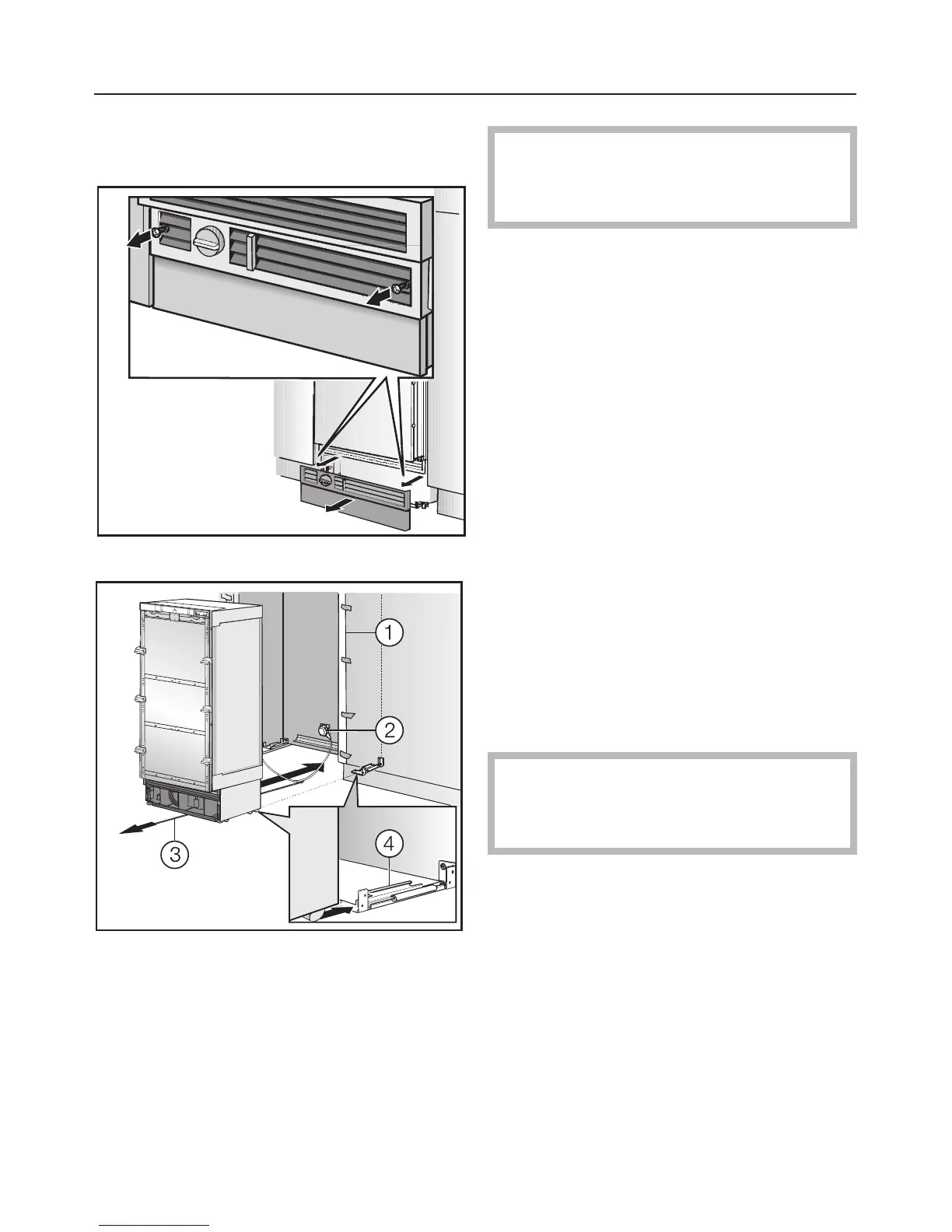 1

2

3

4