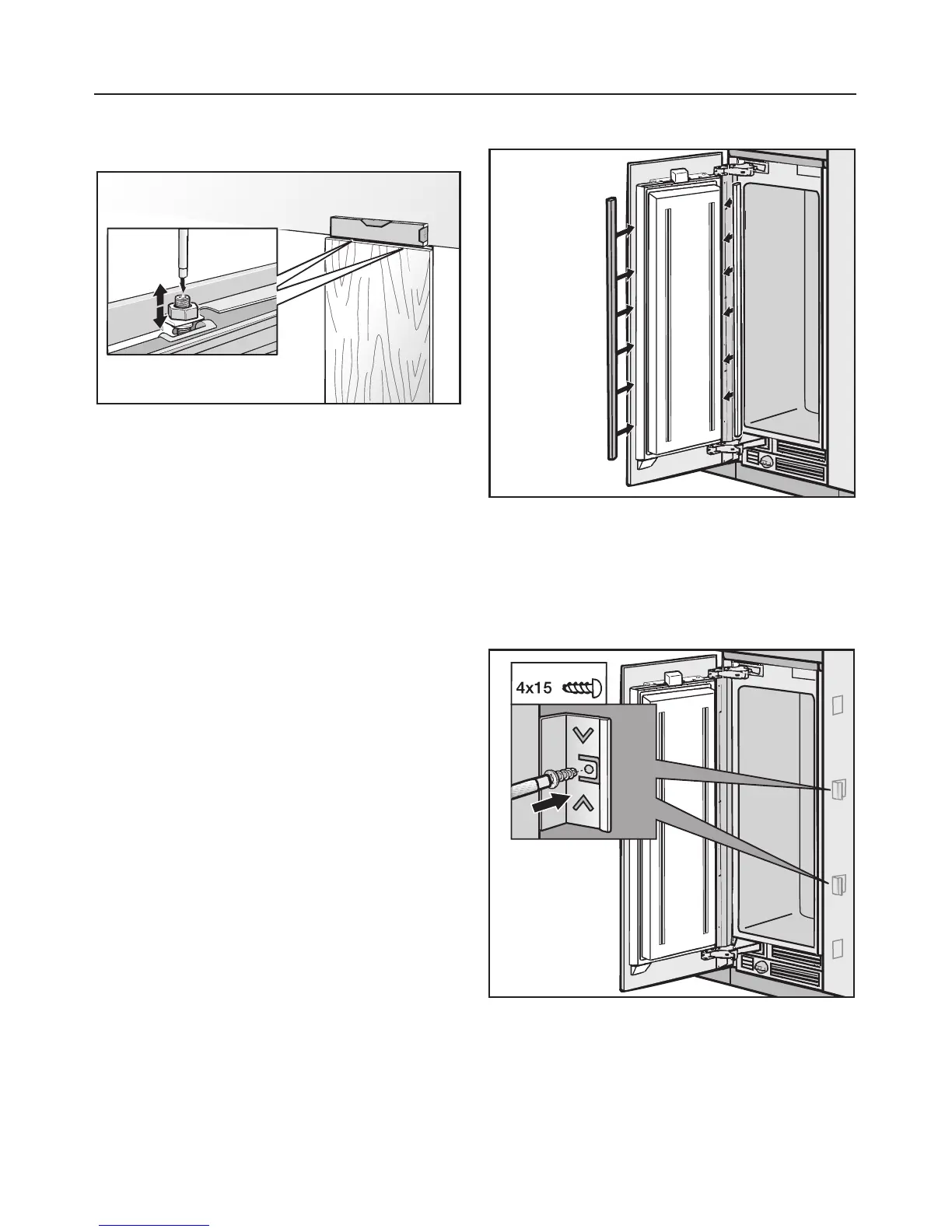 4x15