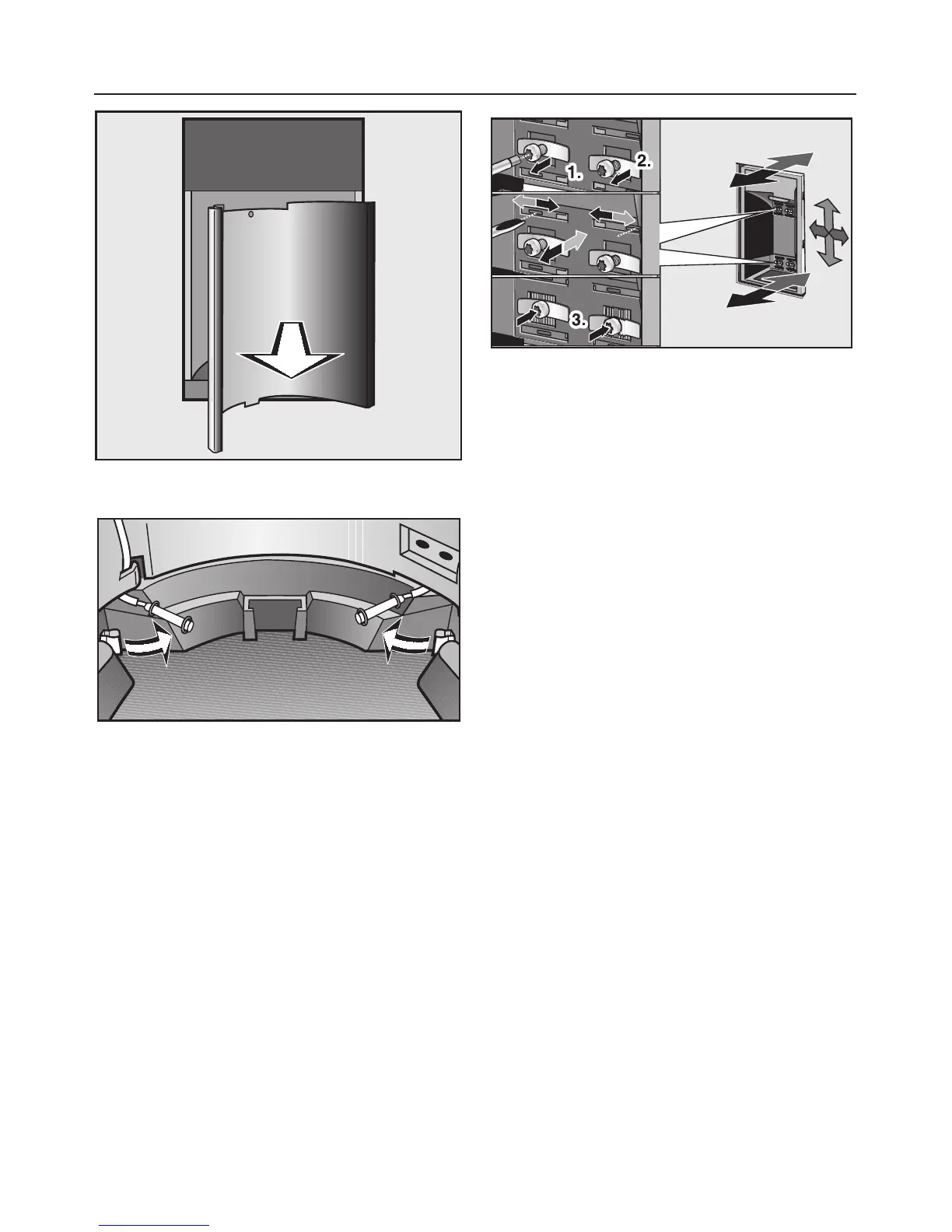 1.
2.
3.