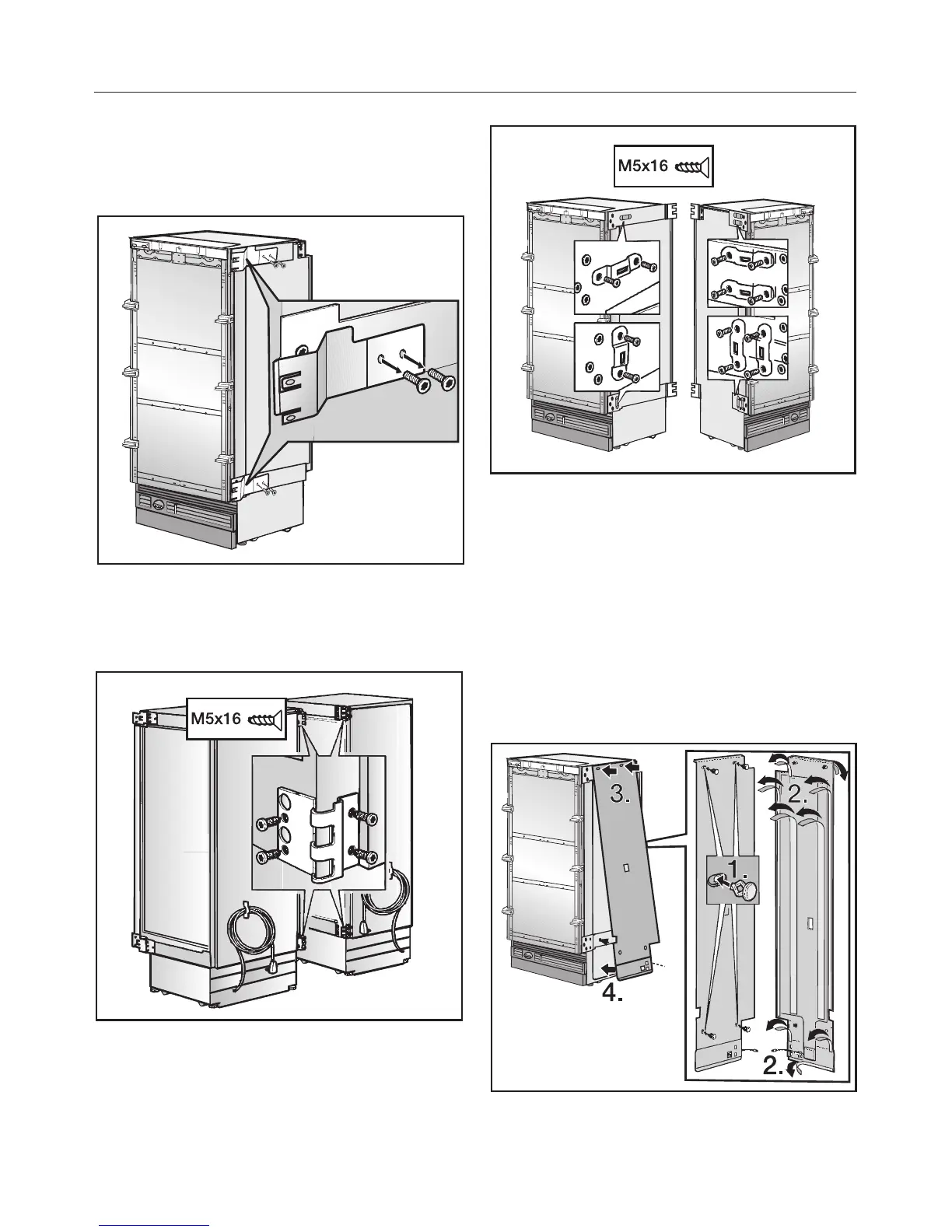 M5x16

M5x16

3.

2.

1.

4.

2.