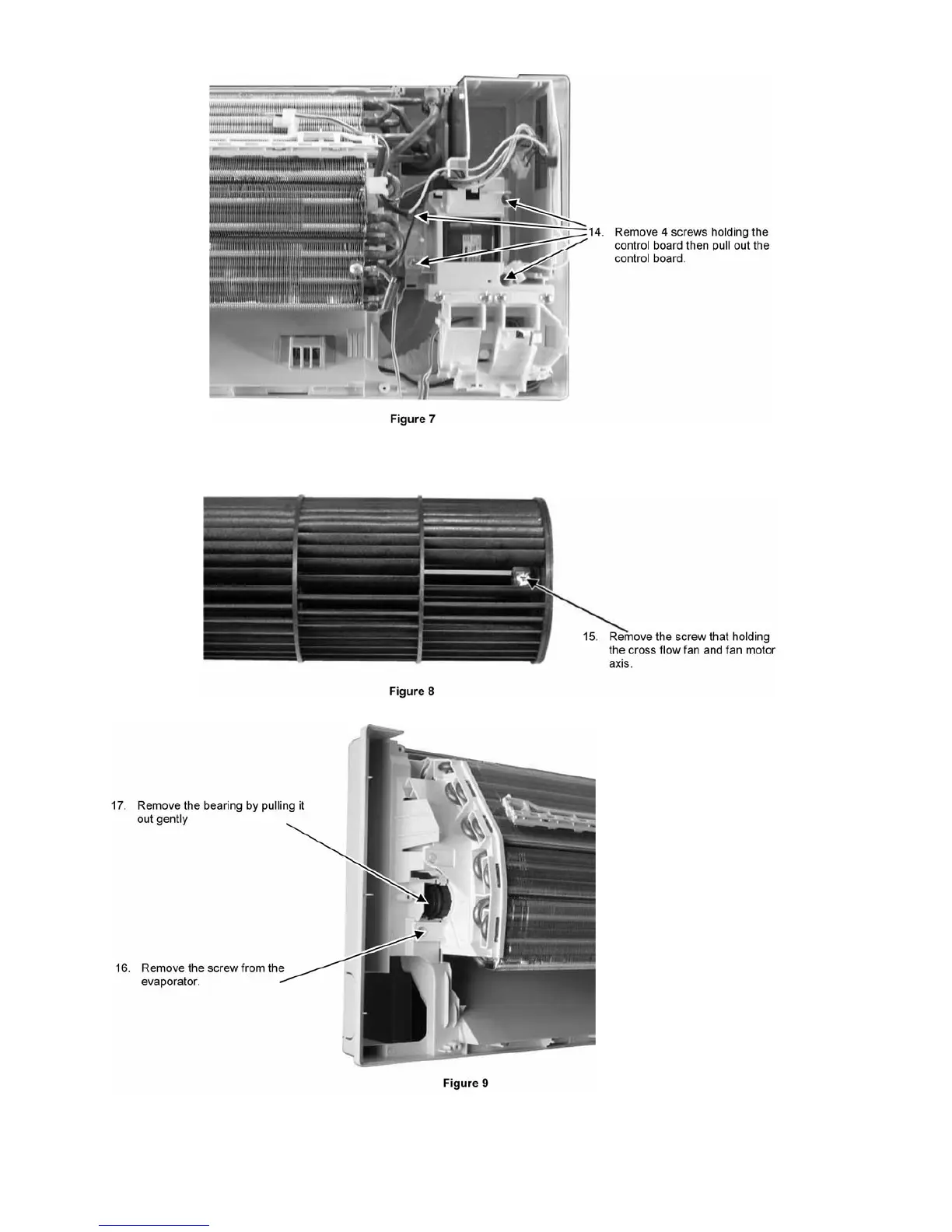 14. Remove 4 screws holding the control board then pull out the control board.

Figure 7

15. Remove the screw that holding the cross flow fan and fan motor axis.

Figure 8

17. Remove the bearing by pulling it out gently

16. Remove the screw from the evaporator.

Figure 9