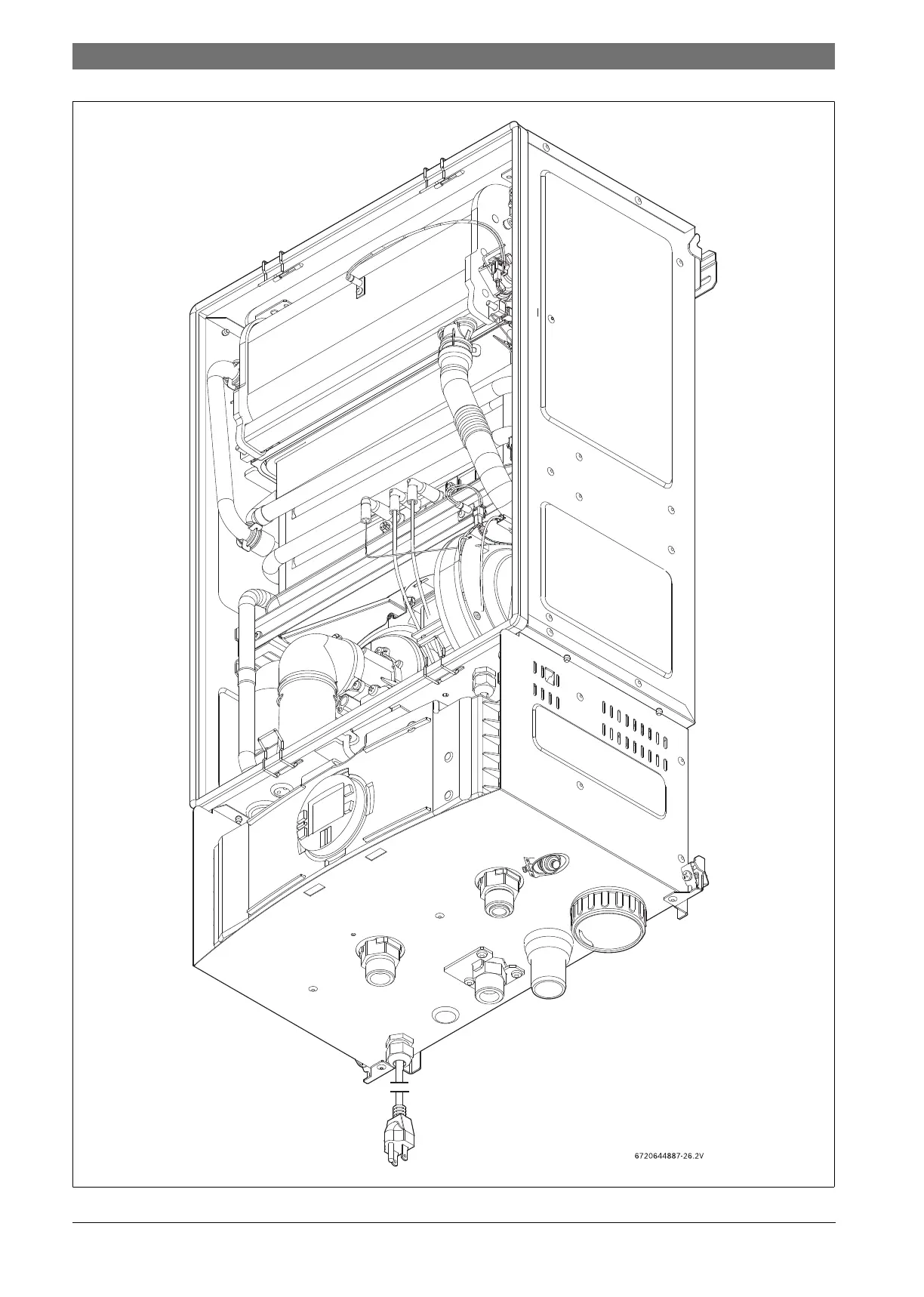 6720644887-26.2V