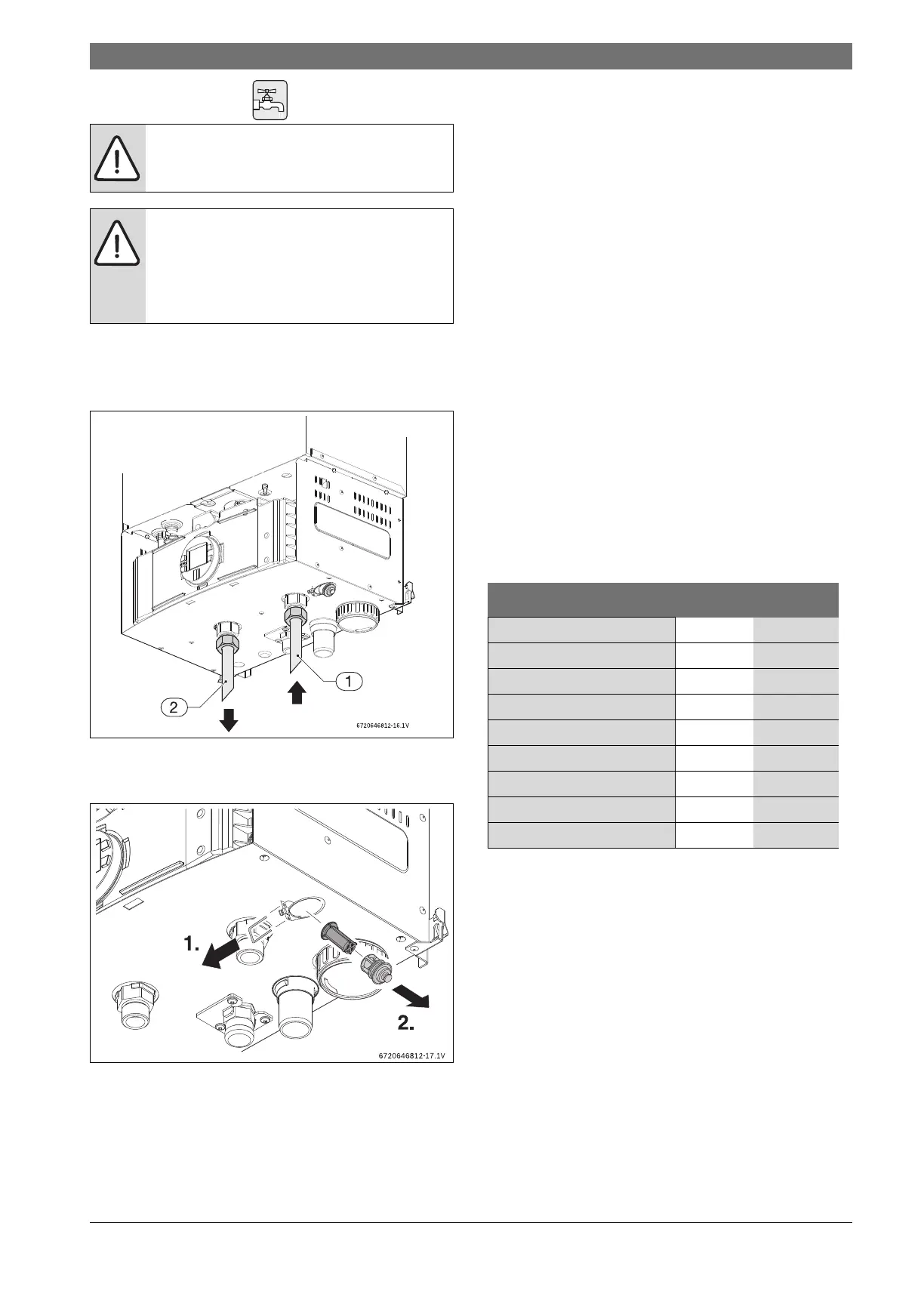 1

2

6720646812-16.1V

1.

2.

6720646812-17.1V