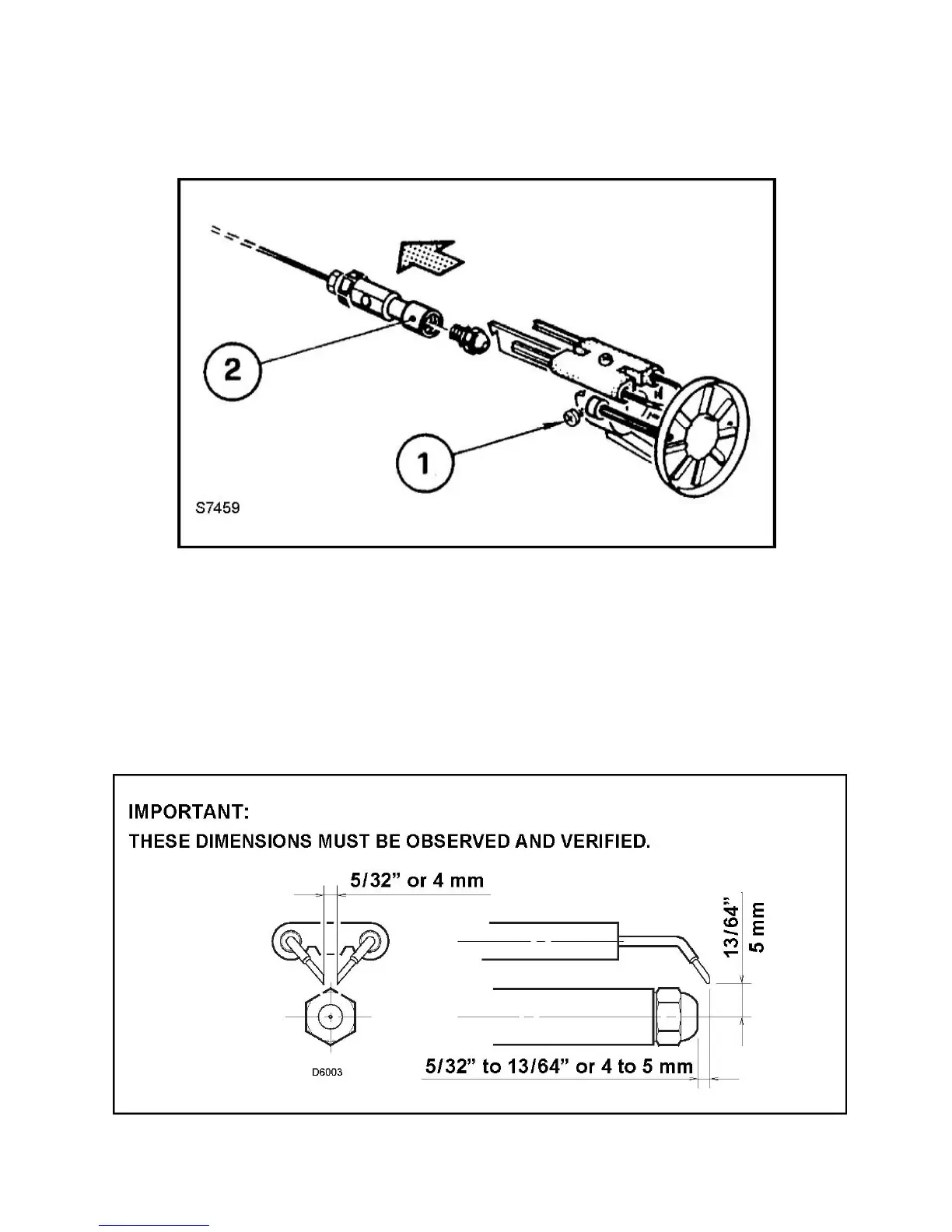 2

1

S7459

IMPORTANT:
THESE DIMENSIONS MUST BE OBSERVED AND VERIFIED.

5/32” or 4 mm

13/64”
5 mm

D6003

5/32” to 13/64” or 4 to 5 mm