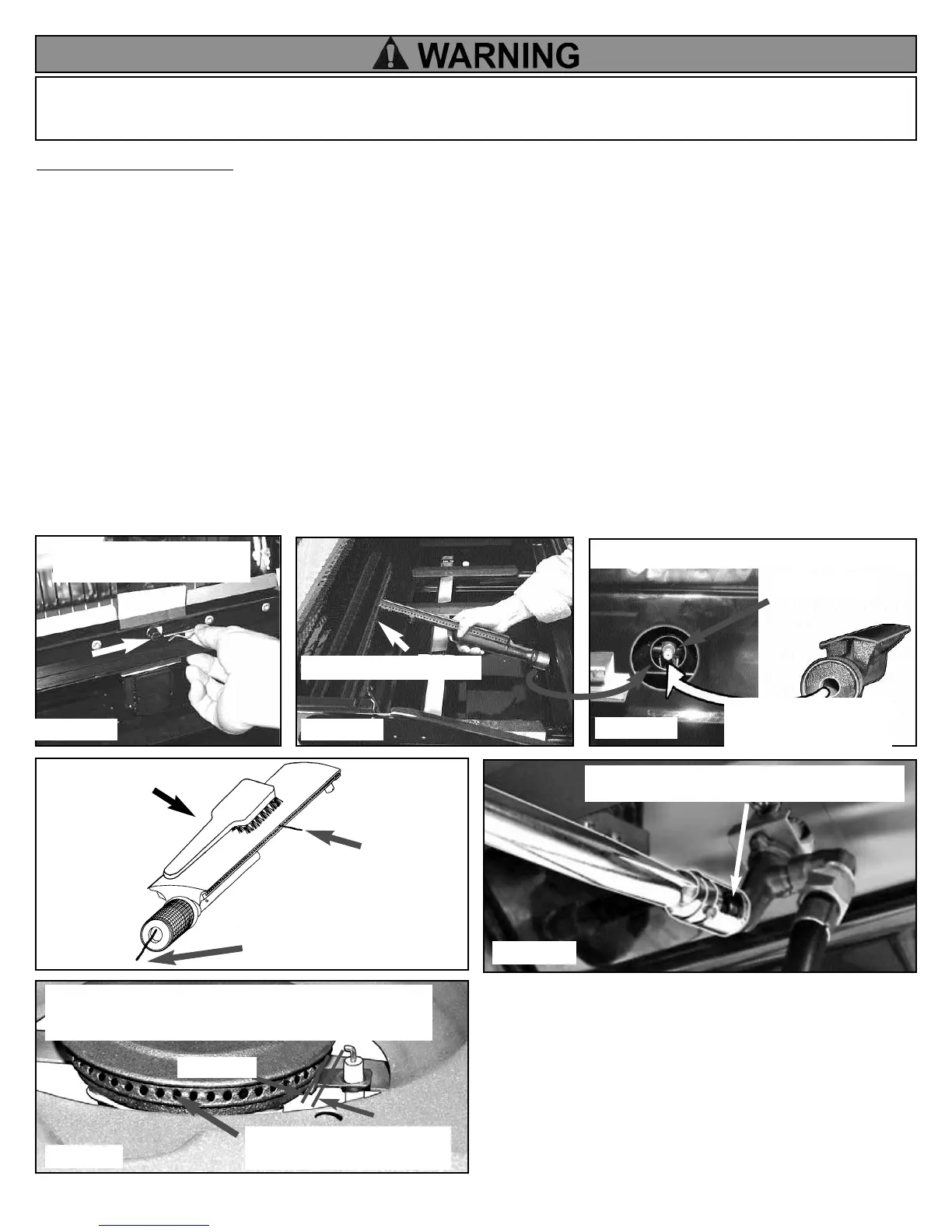 WARNING