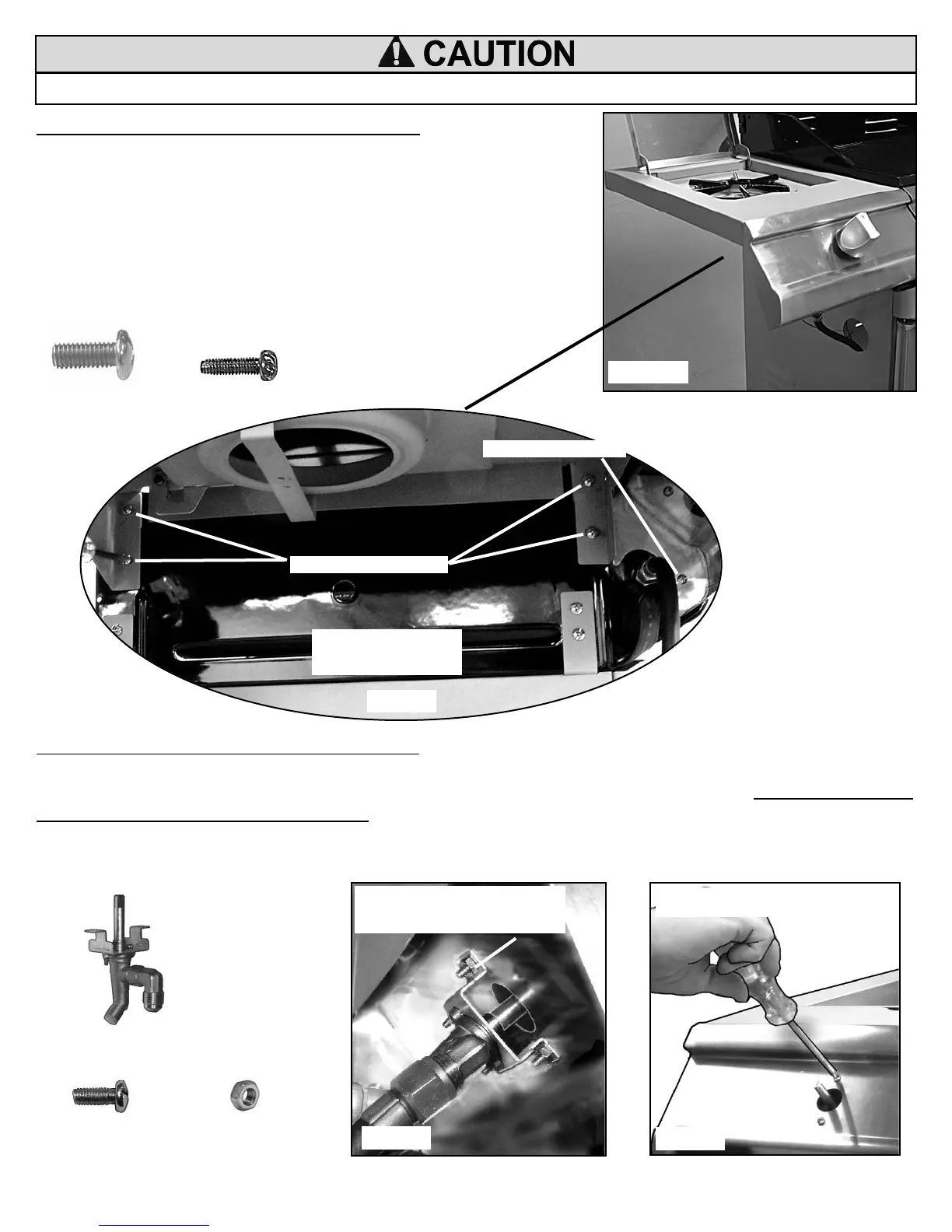 CAUTION