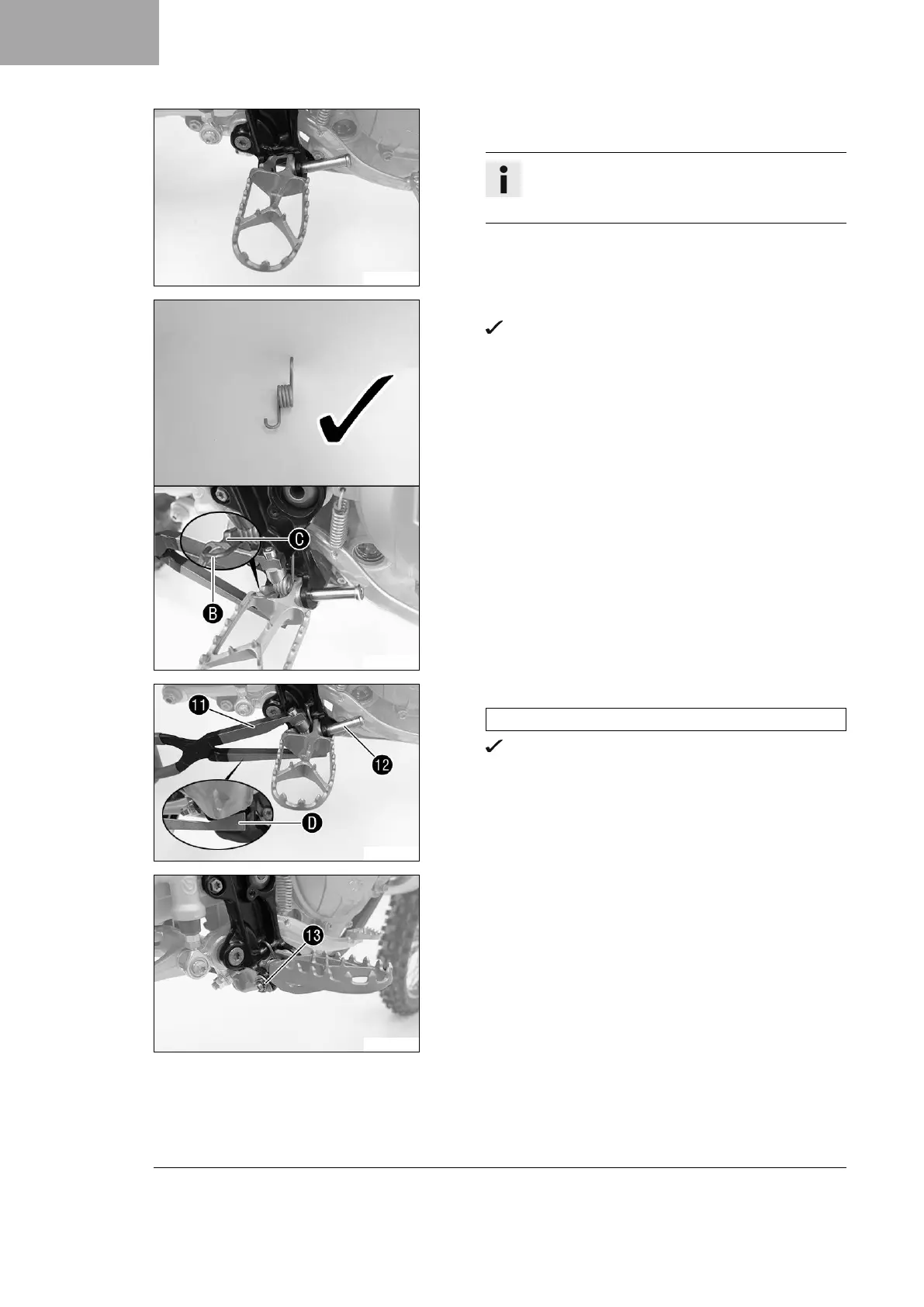 C

B

11

12

D

13