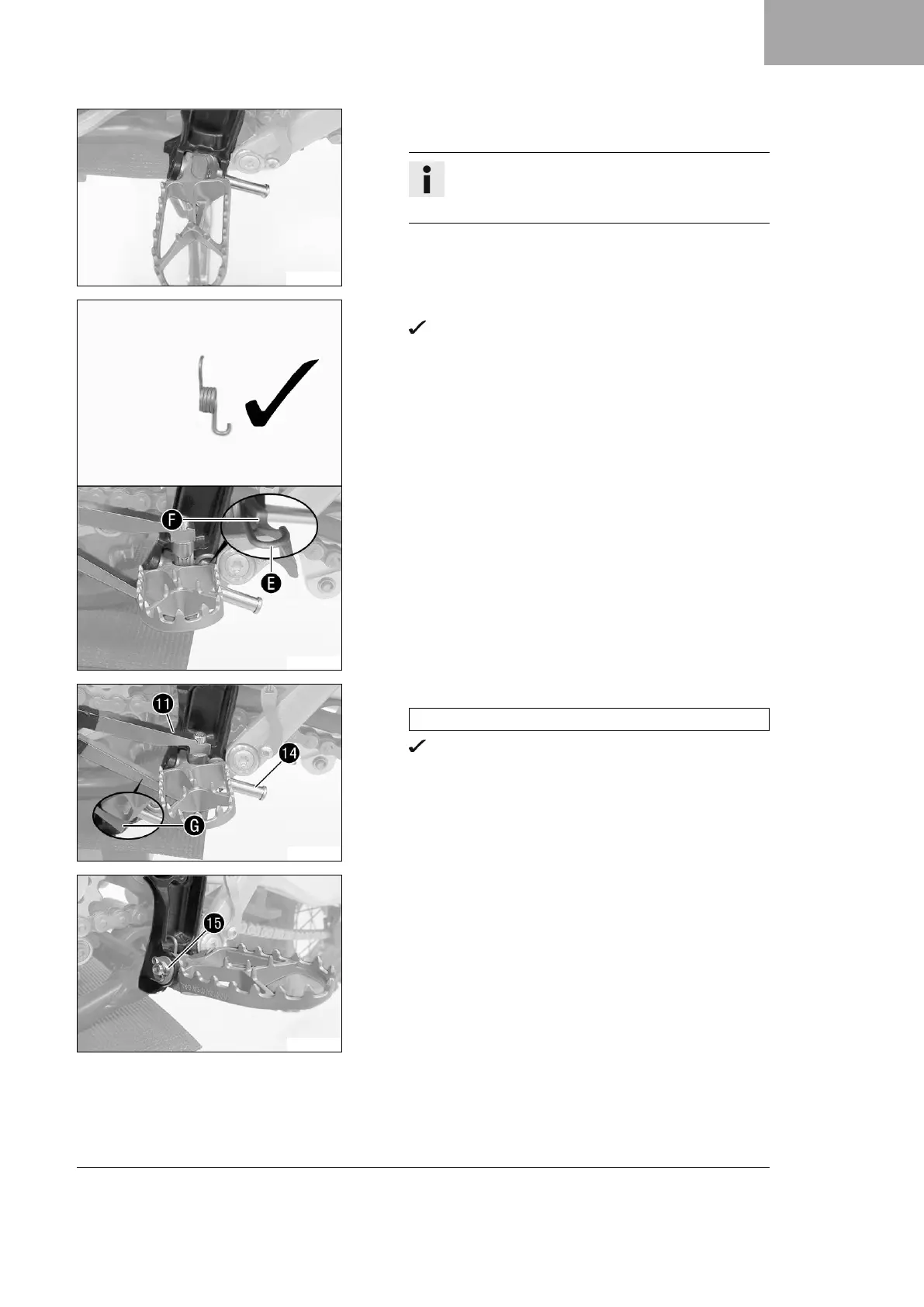 F

E

11

14

G

15