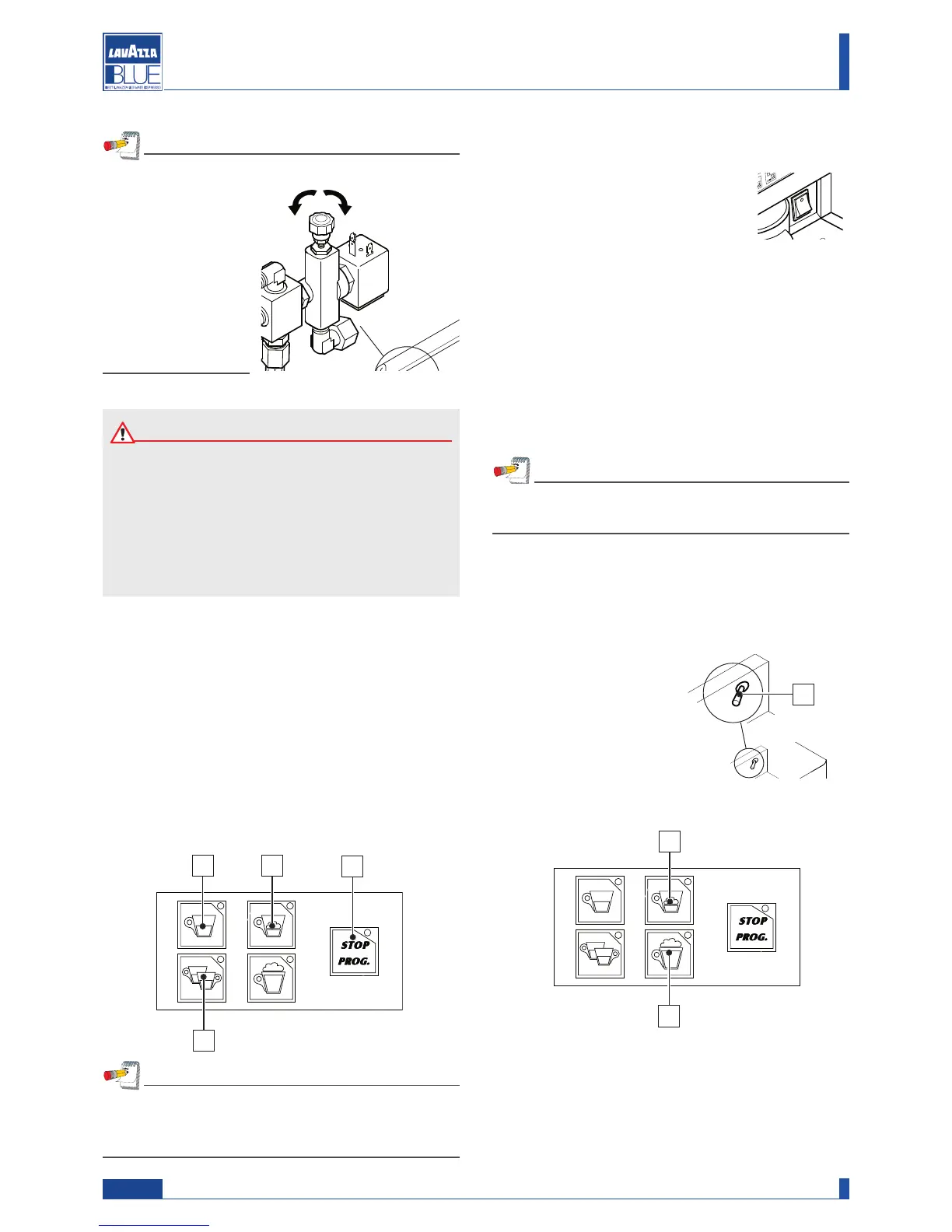 LAVAZZA
BLUE
BEST LAVAZZA ULTIMATE ESPRESSO

STOP
PROG.

STOP
PROG.