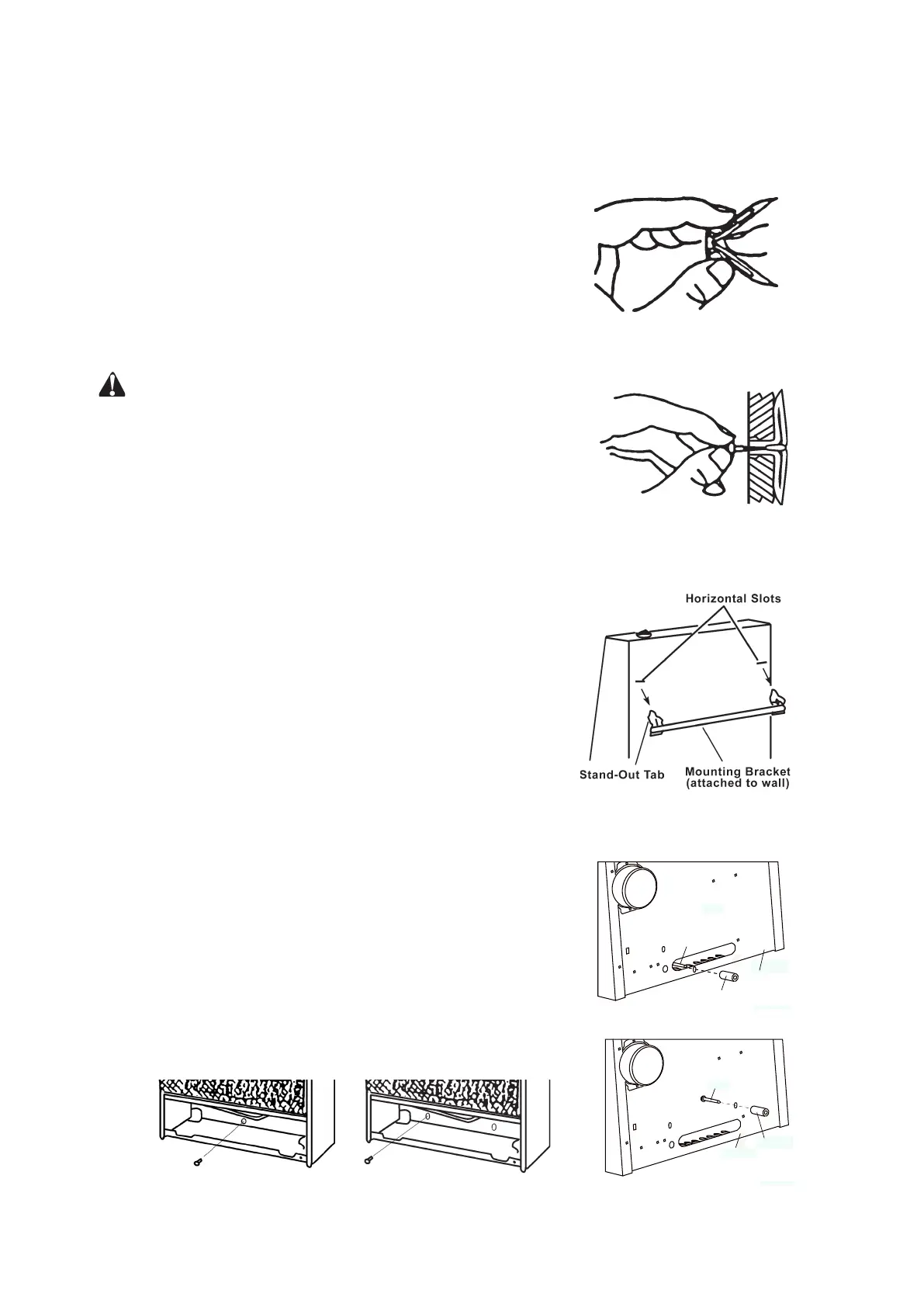 Horizontal Slots

Stand-Out Tab

Mounting Bracket (attached to wall)