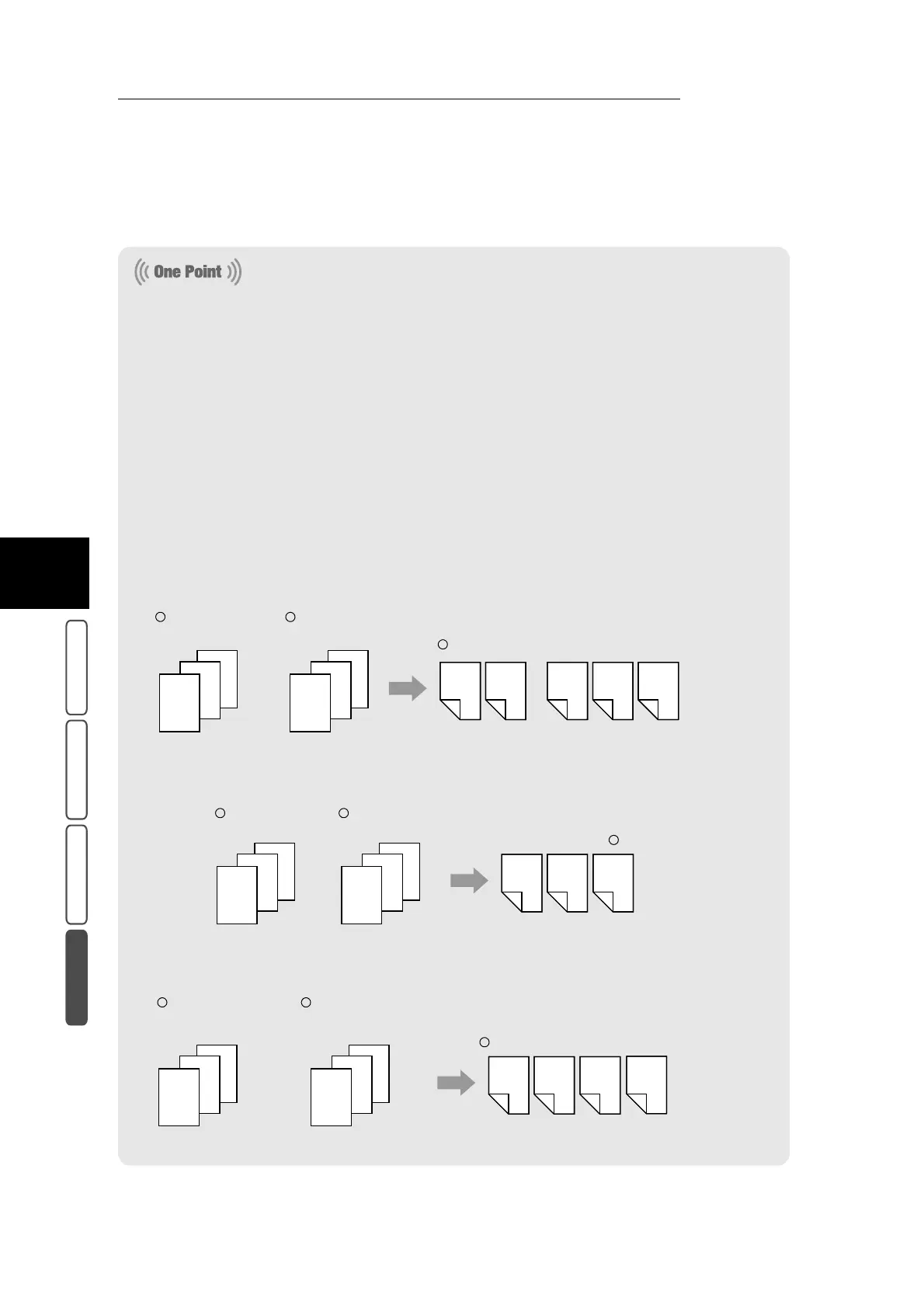 One Point