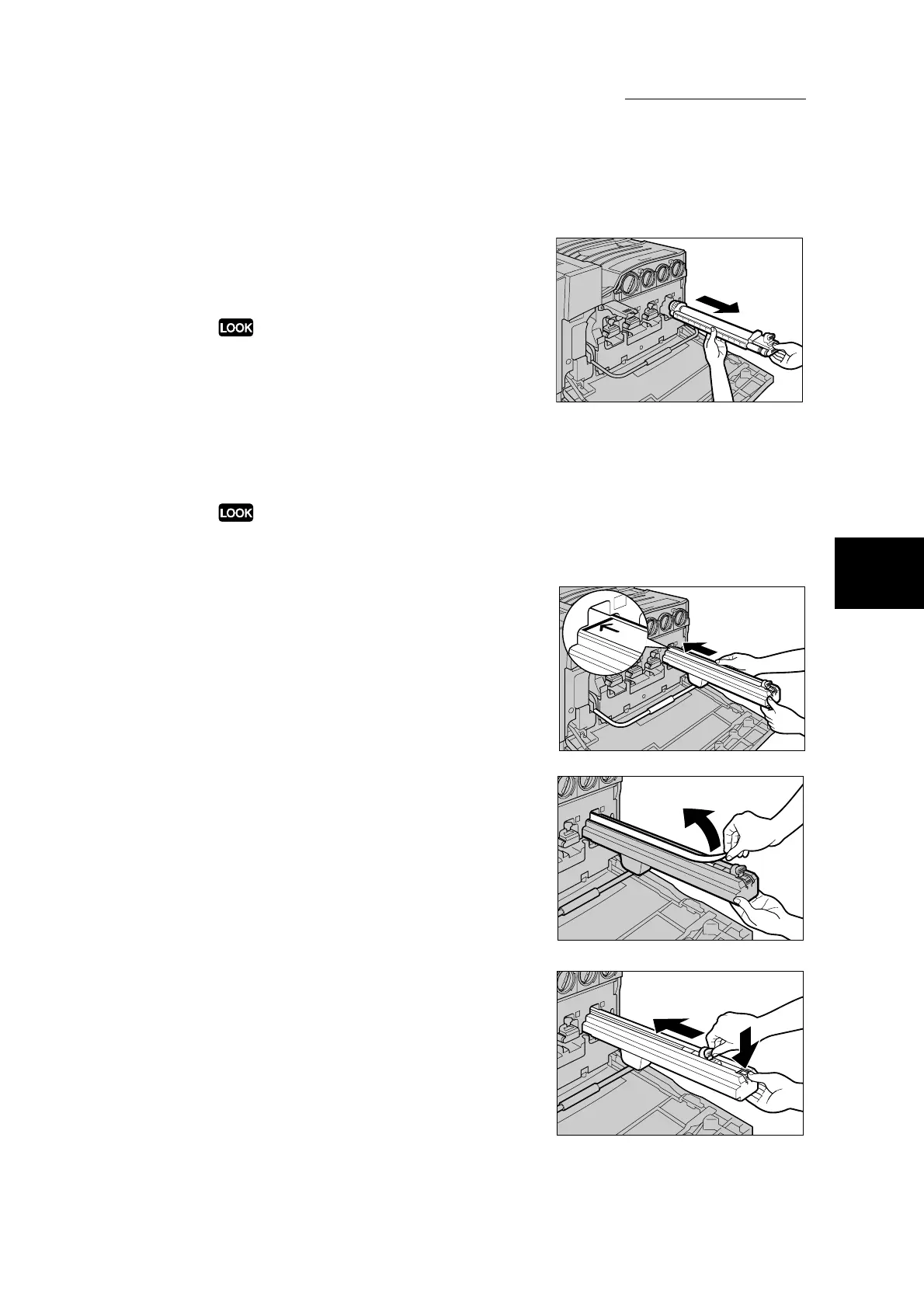 LOOK

LOOK