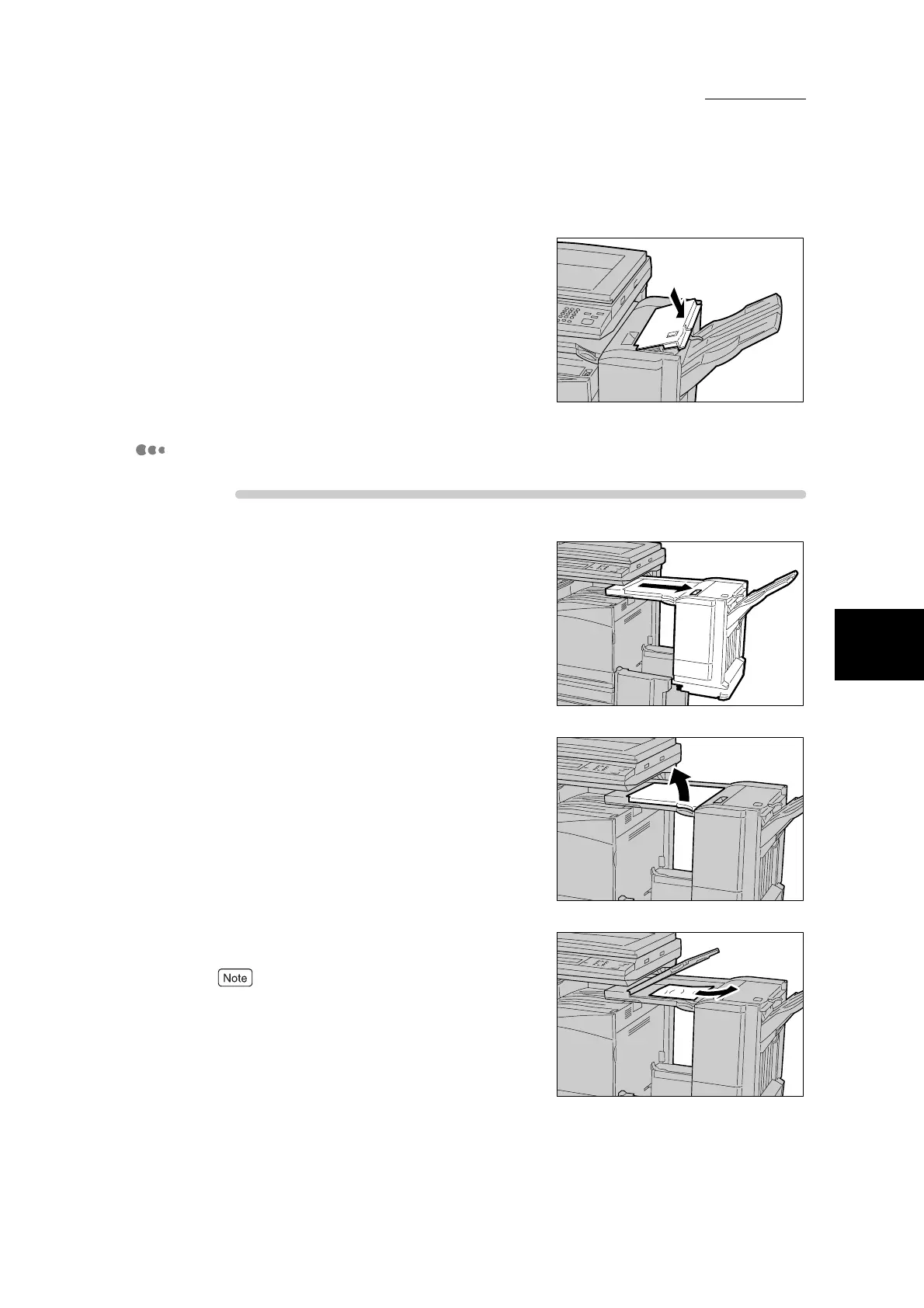 Note