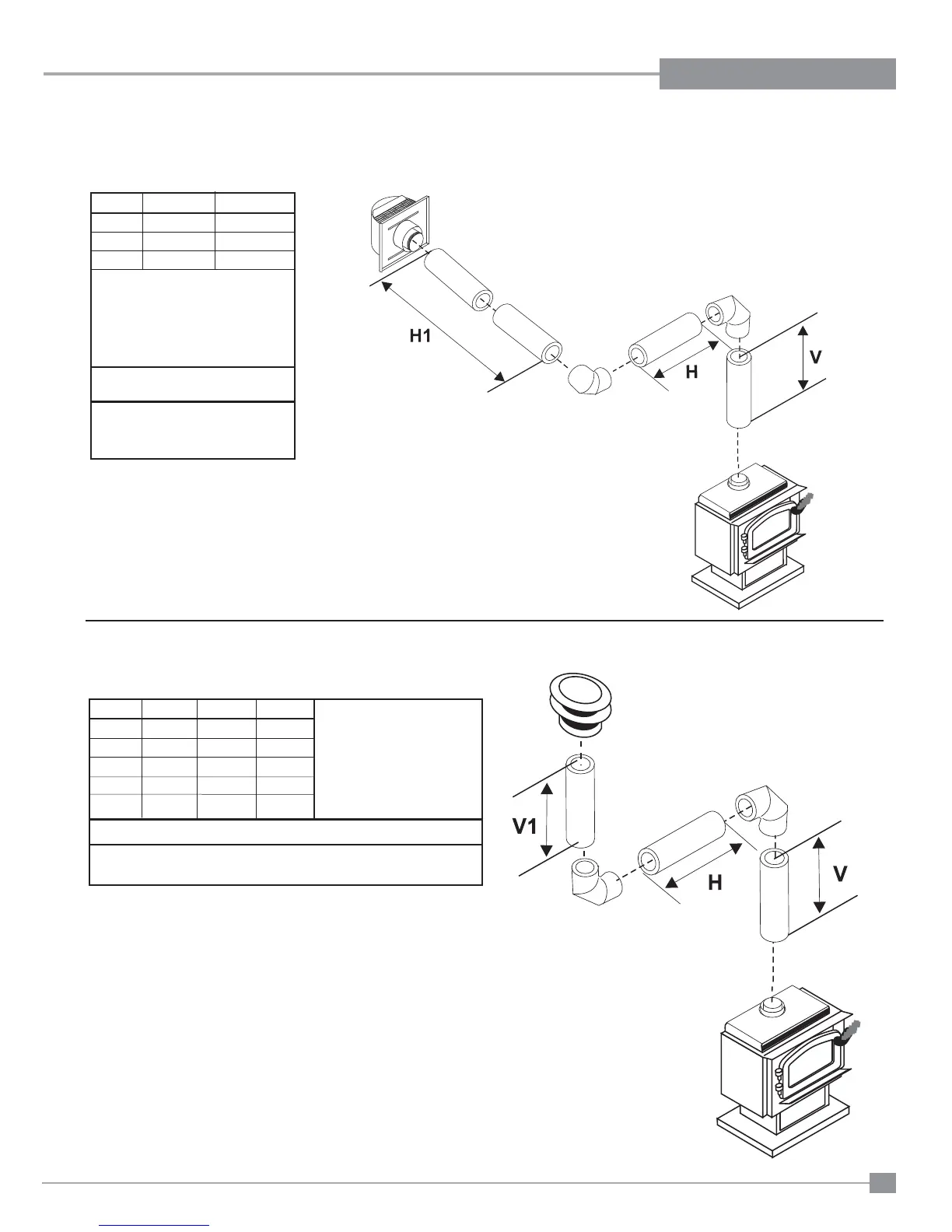 H1

H

V

V1

H

V