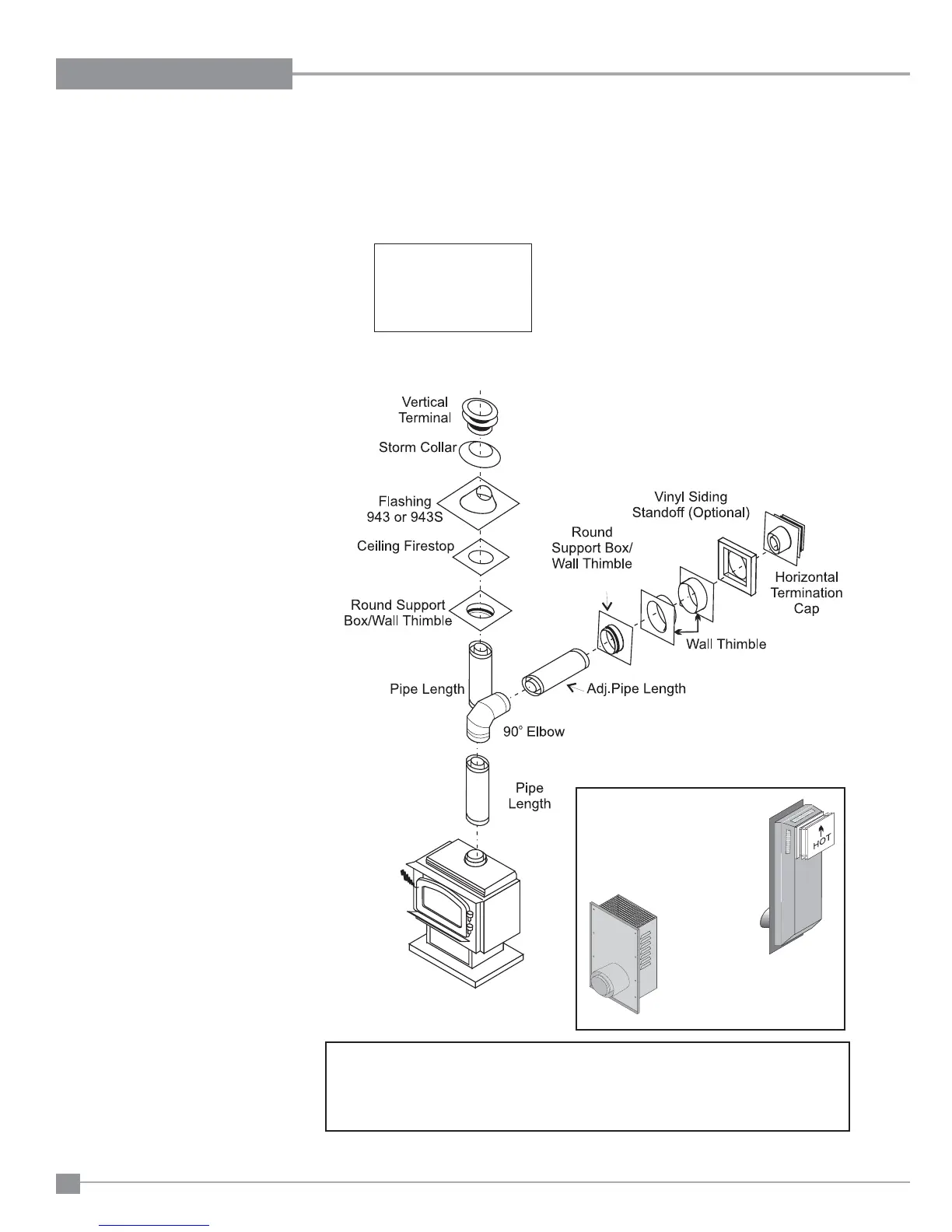 Vertical Terminal

Storm Collar

Flashing 943 or 943S

Ceiling Firestop

Round Support Box/Wall Thimble

Pipe Length

90° Elbow

Pipe Length

Adj.Pipe Length

Round Support Box/ Wall Thimble

Wall Thimble

Vinyl Siding Standoff (Optional)

Horizontal Termination Cap

HOT