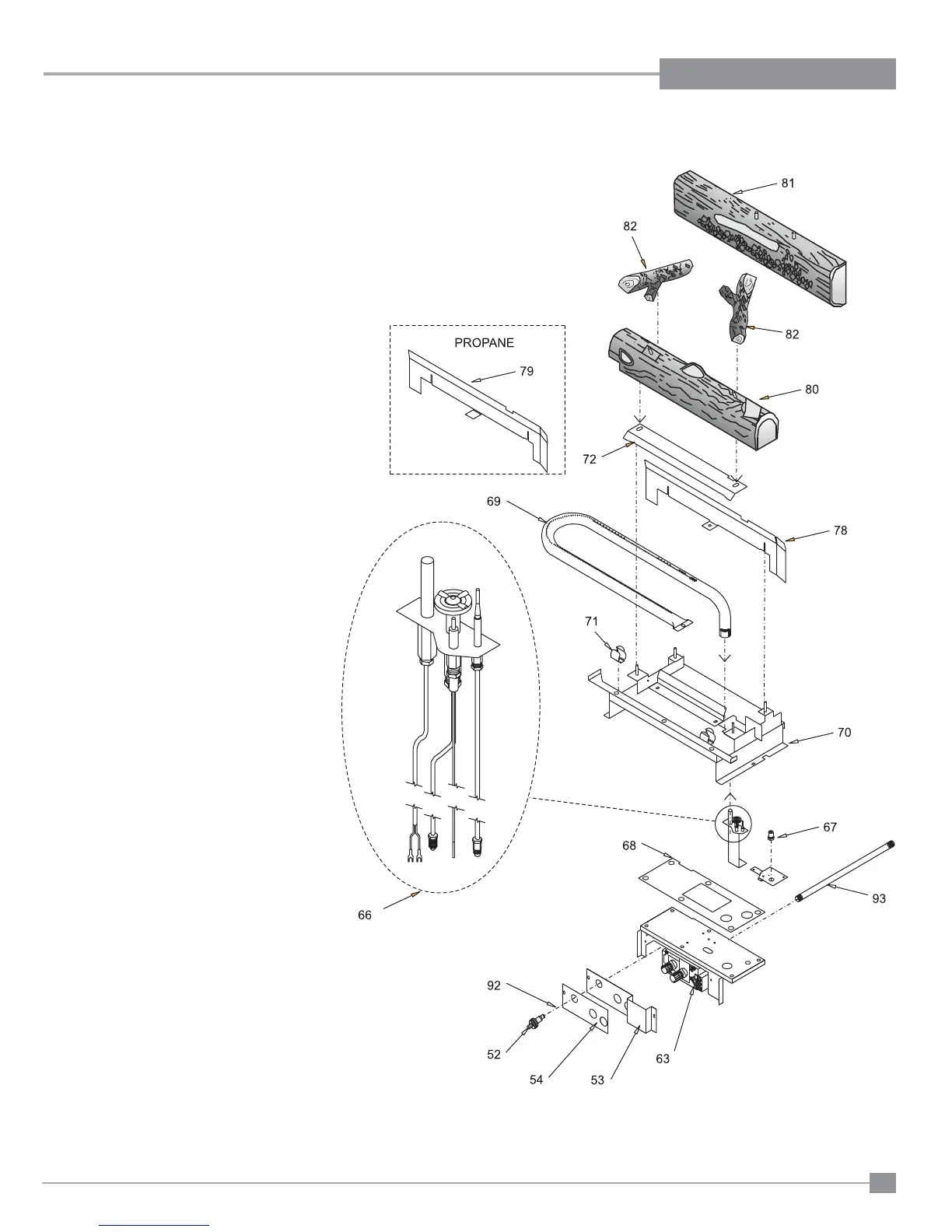 81

82

82

PROPANE

79

80

72

69

78

71

70

67

68

93

66

92

52

54

53

63