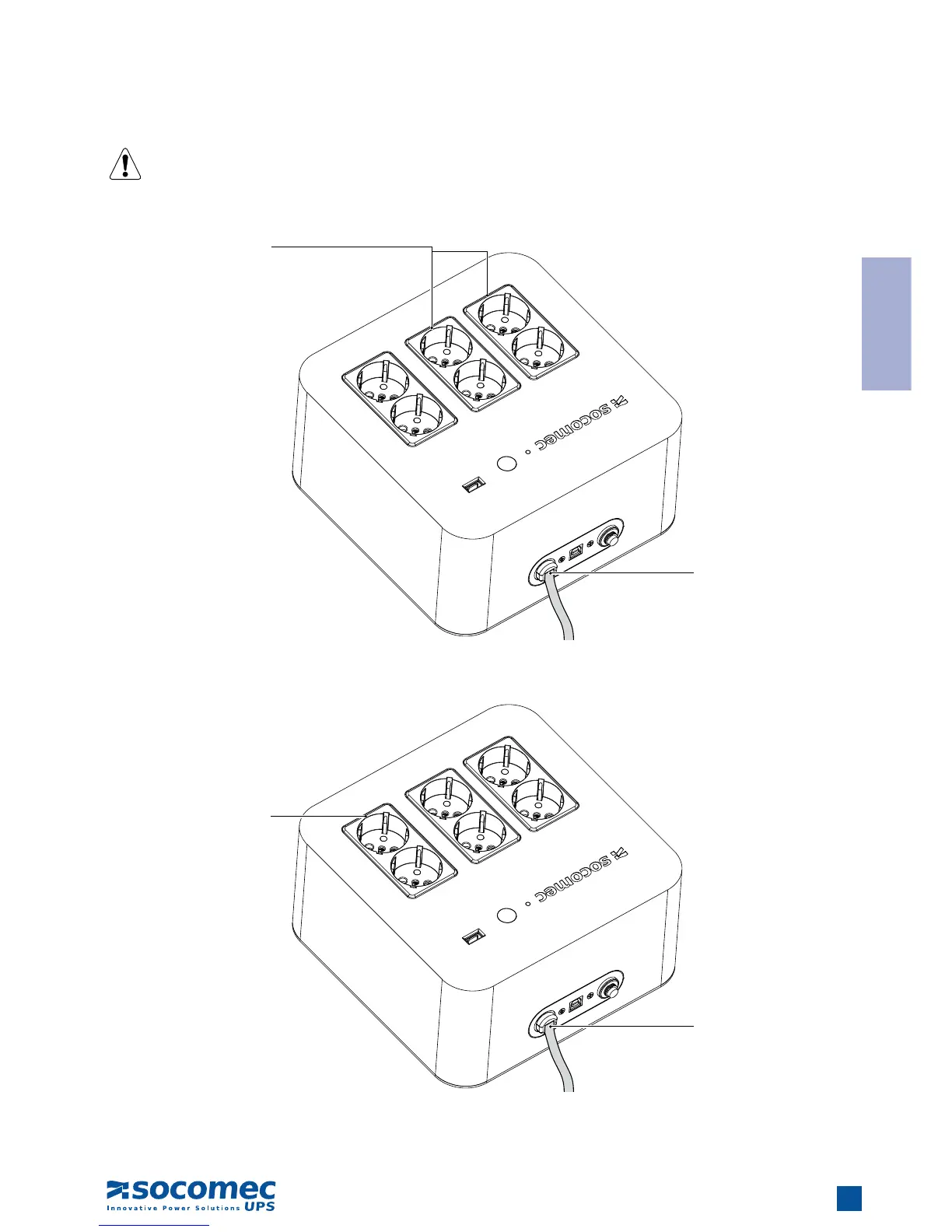 socomec

socomec

socomec
Innovative Power Solutions UPS