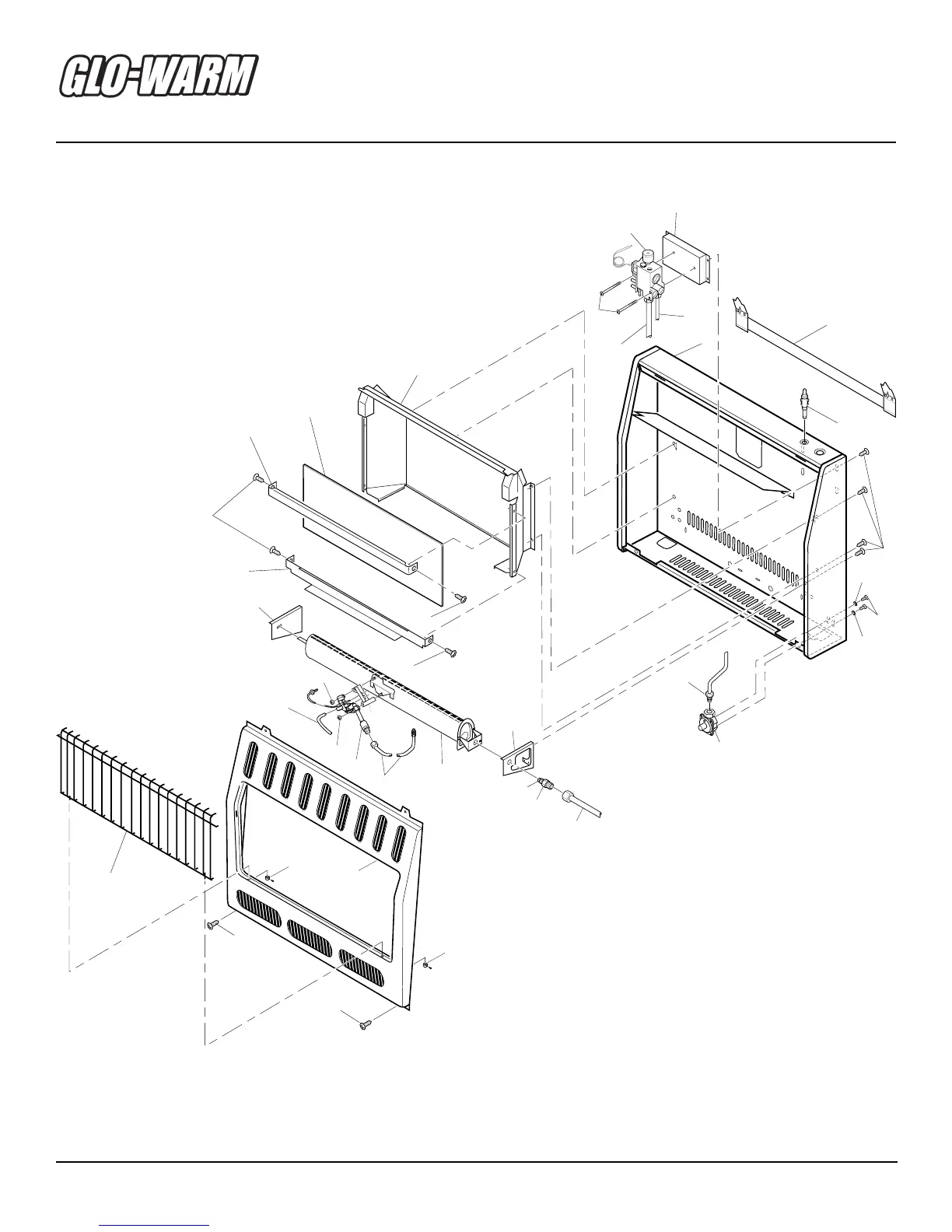 GLO-WARM