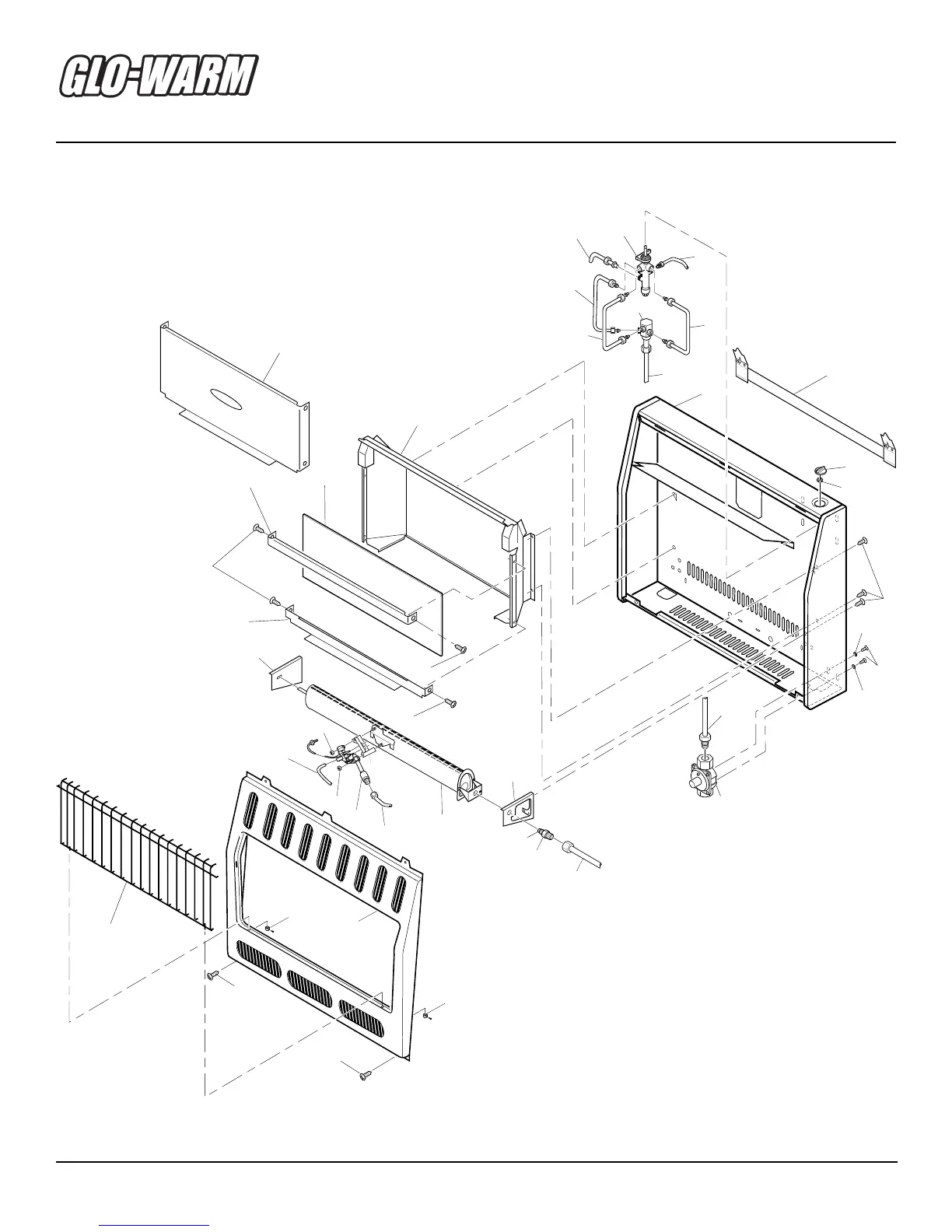 GLO-WARM